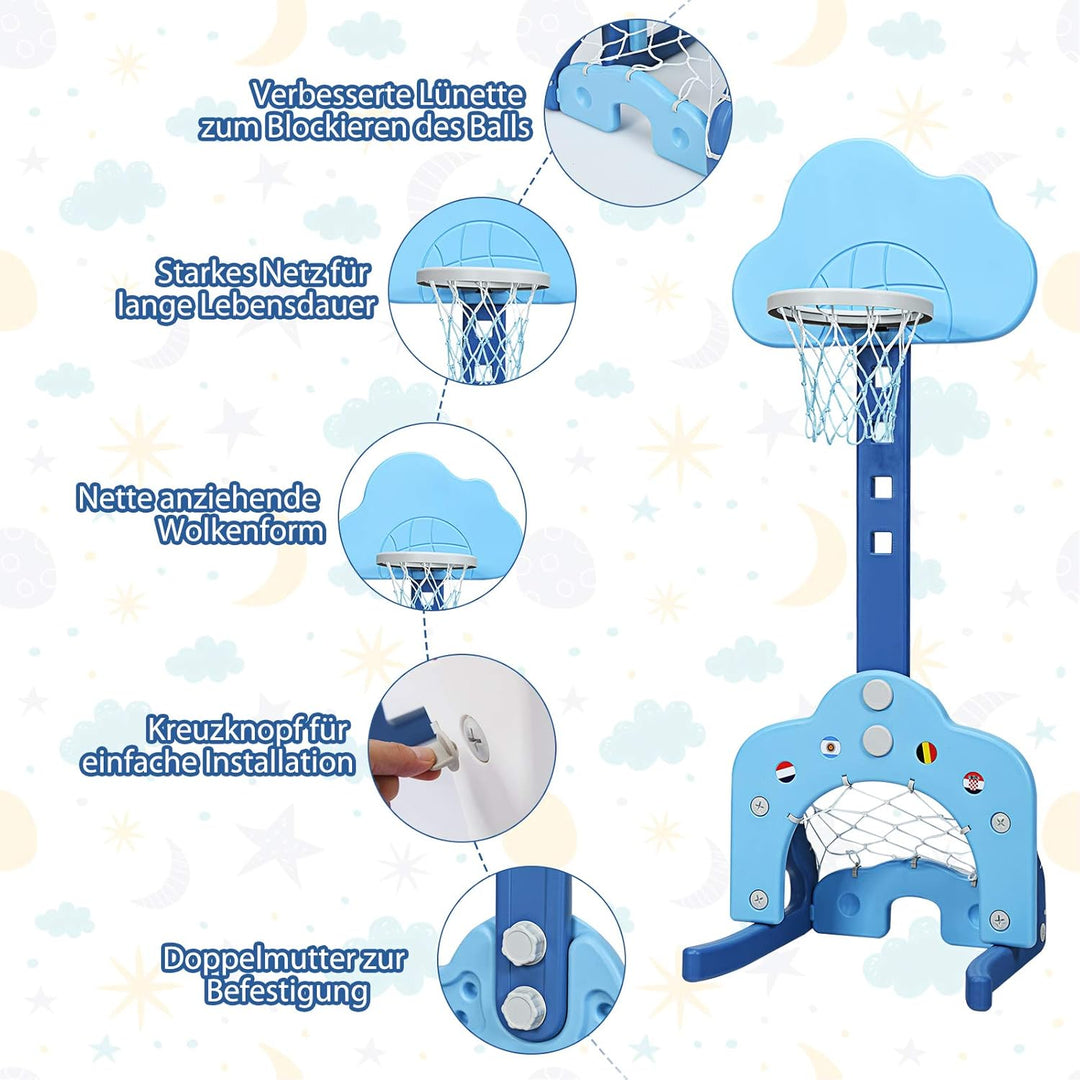 Verbesserte Lünette zum Blockieren des Balls

Starkes Netz für lange Lebensdauer

Nette anziehende Wolkenform

Kreuzknopf für einfache Installation

Doppelmutter zur Befestigung