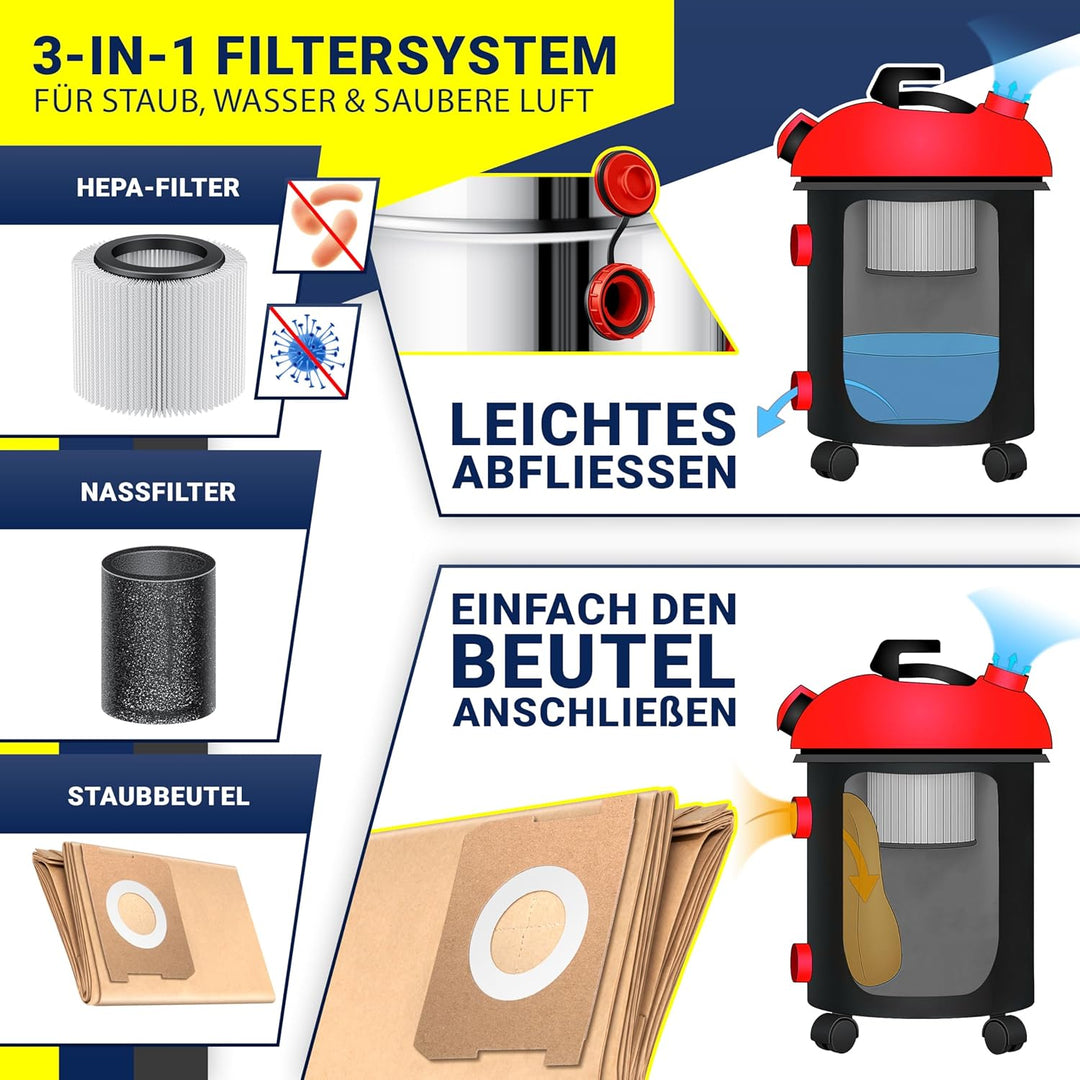 3-IN-1 FILTERSYSTEM
FÜR STAUB, WASSER & SAUBERE LUFT

HEPA-FILTER

LEICHTES ABFLIESSEN

NASSFILTER

EINFACH DEN BEUTEL ANSCHLIEßEN

STAUBBEUTEL