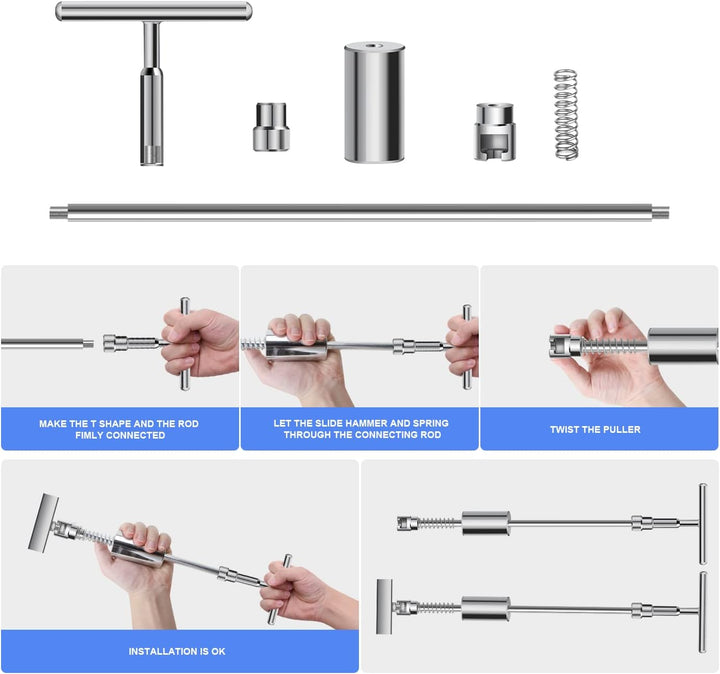 MAKE THE T SHAPE AND THE ROD FIMLY CONNECTED

LET THE SLIDE HAMMER AND SPRING THROUGH THE CONNECTING ROD

TWIST THE PULLER

INSTALLATION IS OK