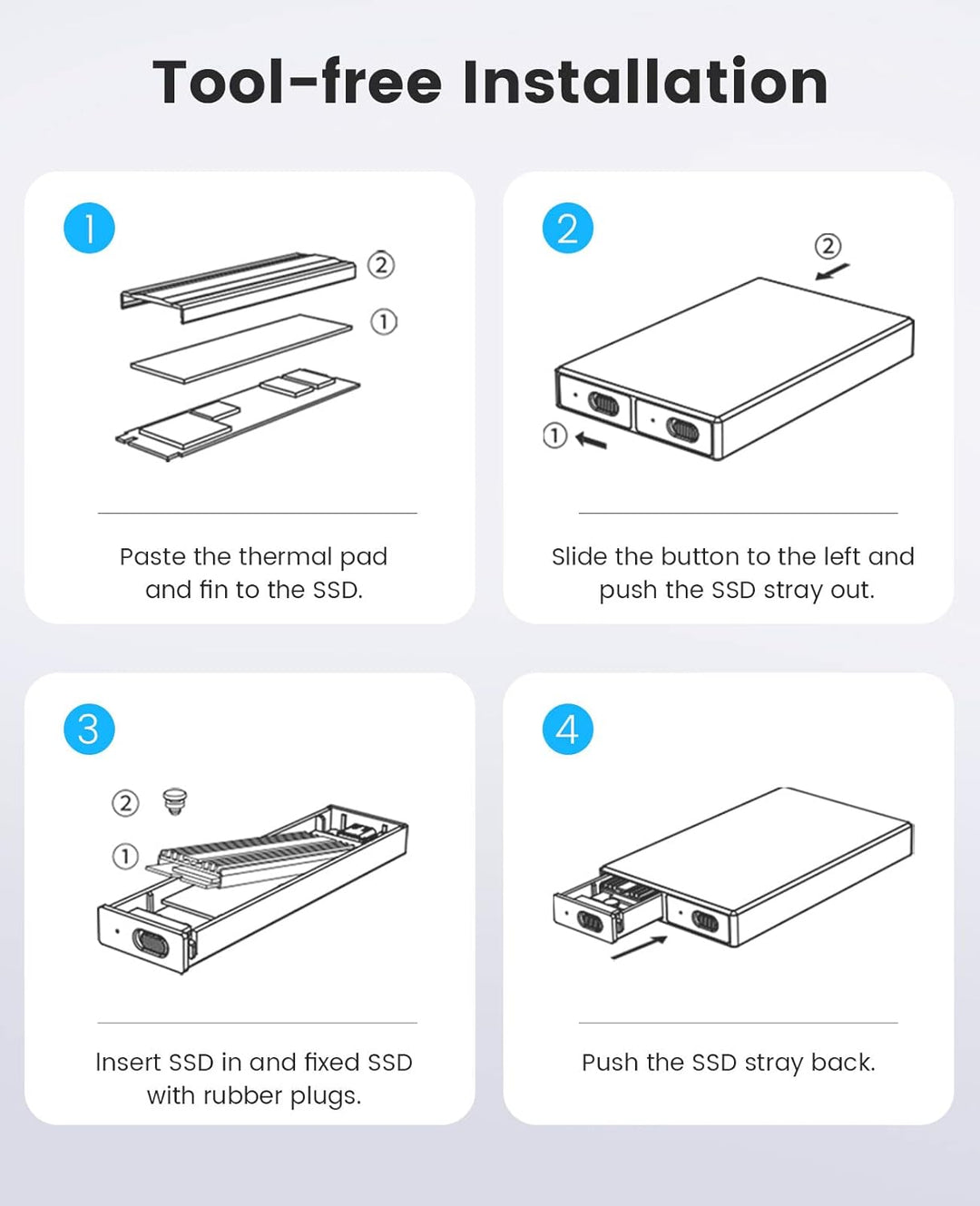 Tool-free Installation

1

②

①

Paste the thermal pad and fin to the SSD.

2

②

①

Slide the button to the left and push the SSD stray out.

3

②

①

Insert SSD in and fixed SSD with rubber plugs.

4

Push the SSD stray back.