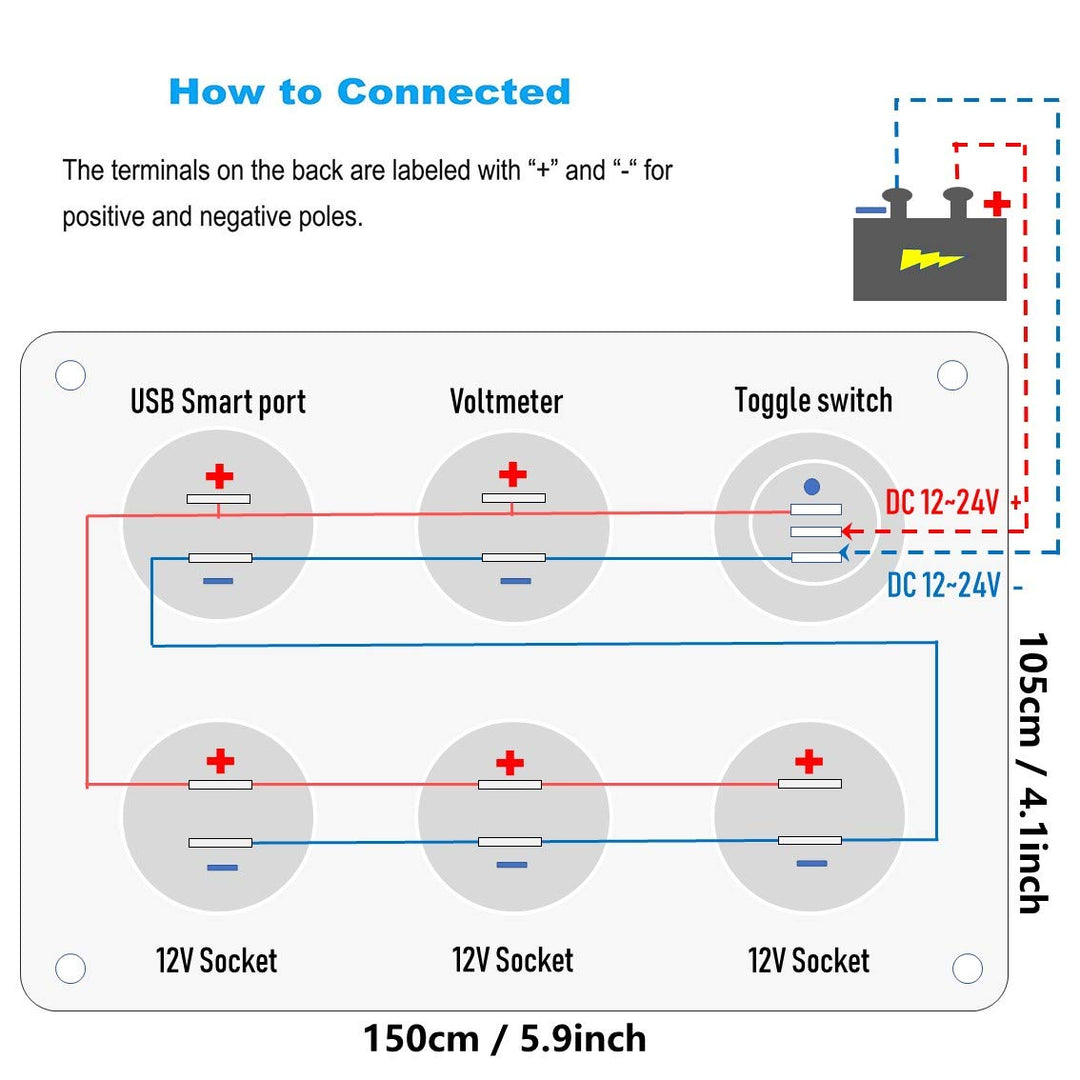 How to Connected

The terminals on the back are labeled with “+” and “-“ for positive and negative poles.

USB Smart port

Voltmeter

Toggle switch

DC 12~24V +

DC 12~24V -

105cm / 4.1inch

12V Socket

12V Socket

12V Socket

150cm / 5.9inch