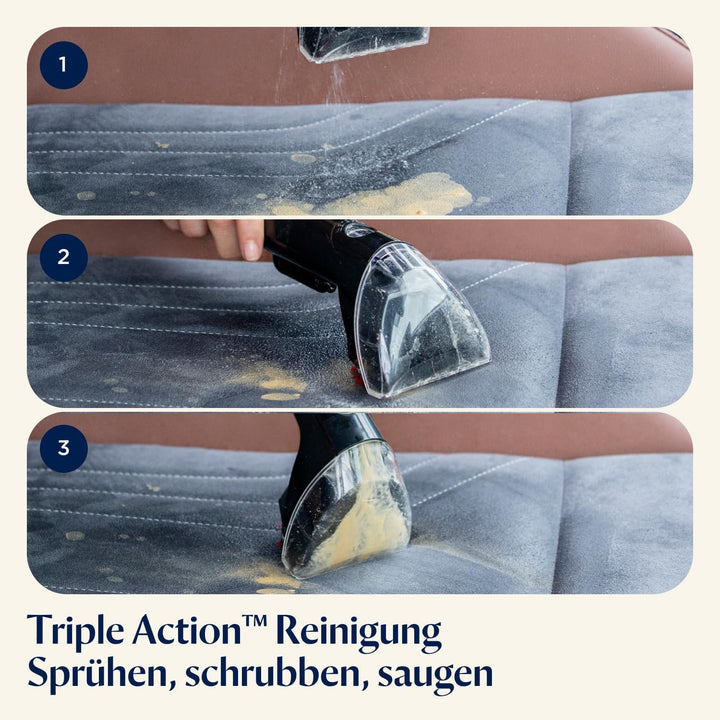 1

2

3

Triple Action™ Reinigung
Sprühen, schrubben, saugen