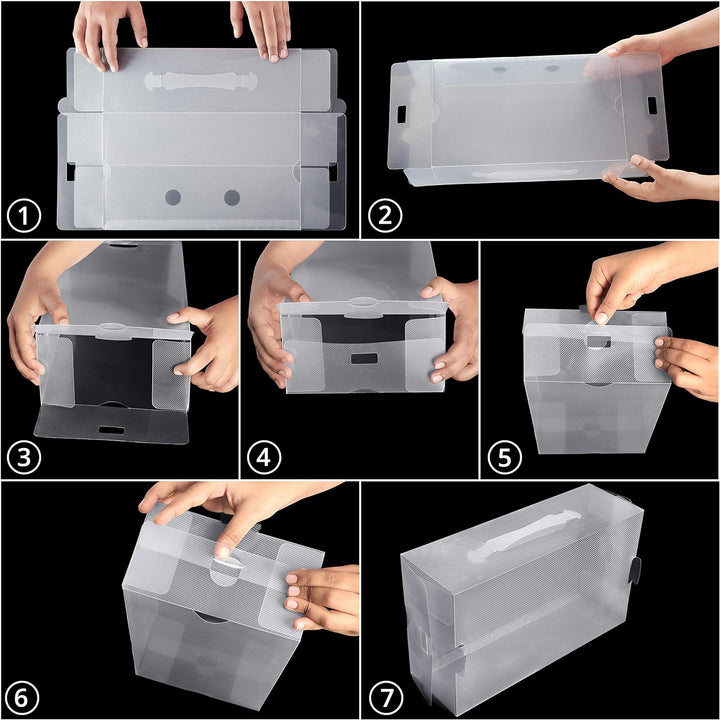 1
2
3
4
5
6
7