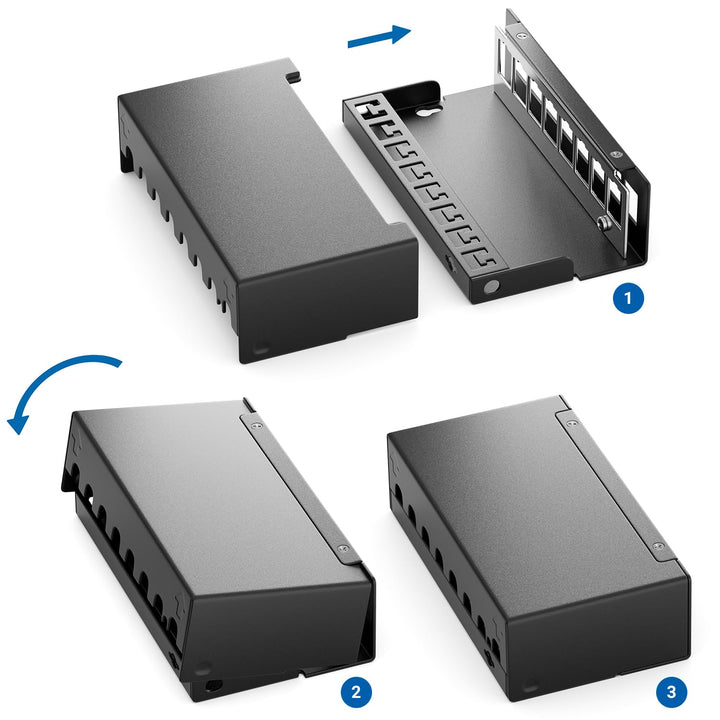 1
2
3