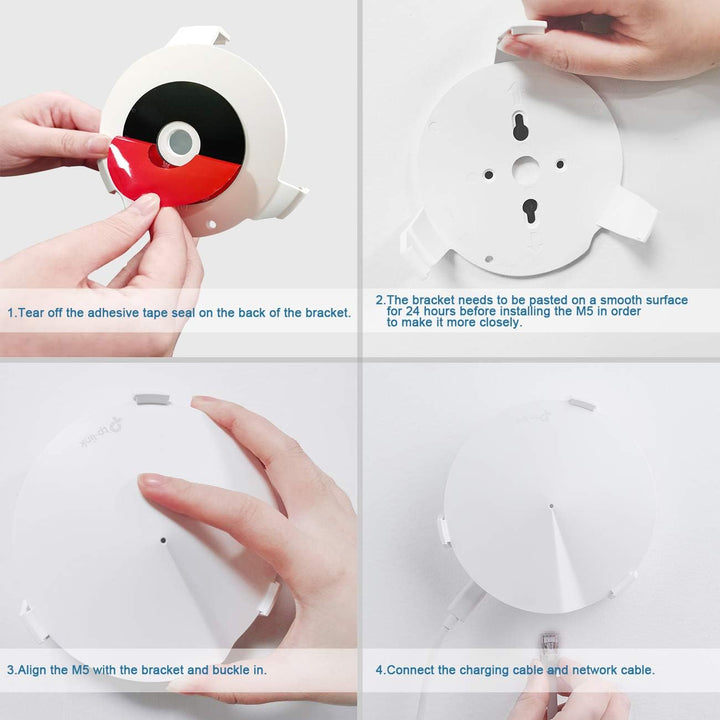 1.Tear off the adhesive tape seal on the back of the bracket.

2.The bracket needs to be pasted on a smooth surface for 24 hours before installing the M5 in order to make it more closely.

tp-link

3.Align the M5 with the bracket and buckle in.

tp-link

4.Connect the charging cable and network cable.