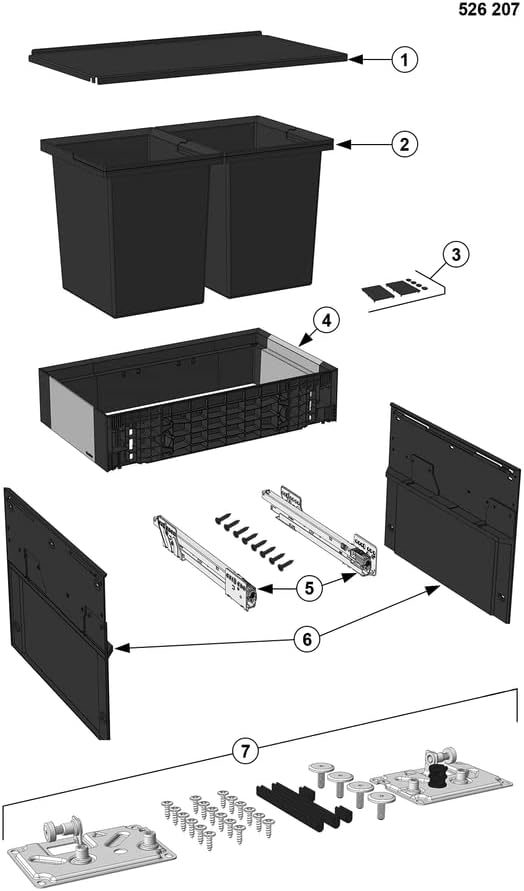 526 207

1

2

3

4

5

6

7