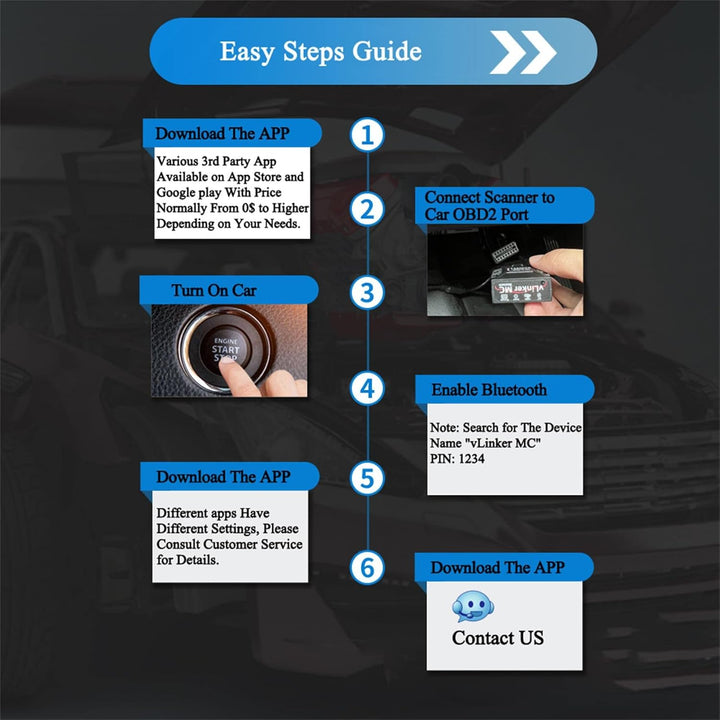 Easy Steps Guide

1

Download The APP

Various 3rd Party App Available on App Store and Google play With Price Normally From 0$ to Higher Depending on Your Needs.

2

Connect Scanner to Car OBD2 Port

vLinker MC

3

Turn On Car

ENGINE START STOP

4

Enable Bluetooth

Note: Search for The Device Name "vLinker MC" PIN: 1234

5

Download The APP

Different apps Have Different Settings, Please Consult Customer Service for Details.

6

Download The APP

Contact US