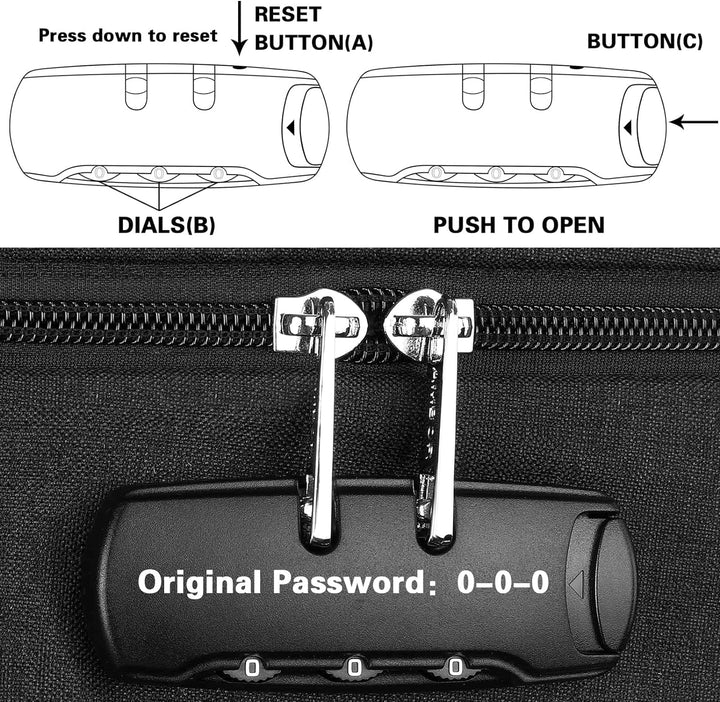 Press down to reset

RESET BUTTON(A)

BUTTON(C)

DIALS(B)

PUSH TO OPEN

Original Password: 0–0–0

0 0 0