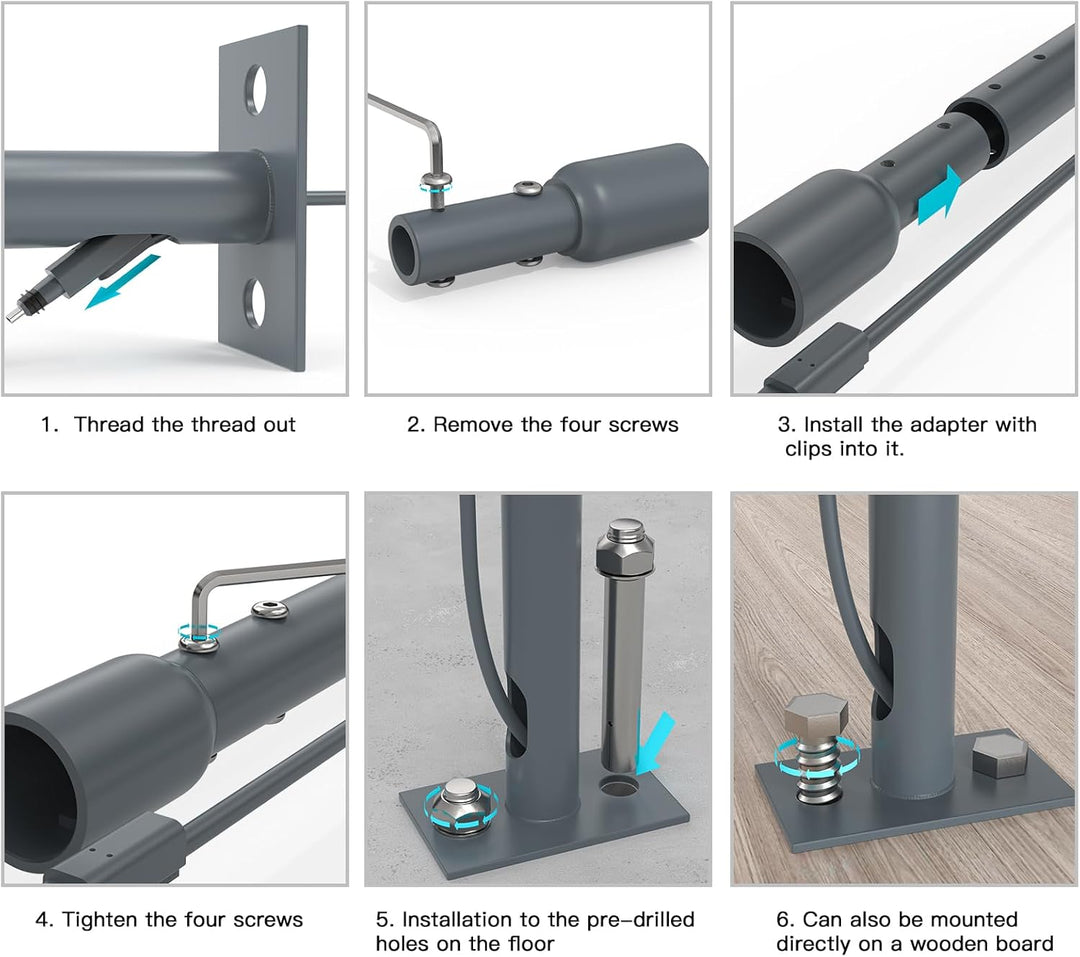 1. Thread the thread out

2. Remove the four screws

3. Install the adapter with clips into it.

4. Tighten the four screws

5. Installation to the pre-drilled holes on the floor

6. Can also be mounted directly on a wooden board