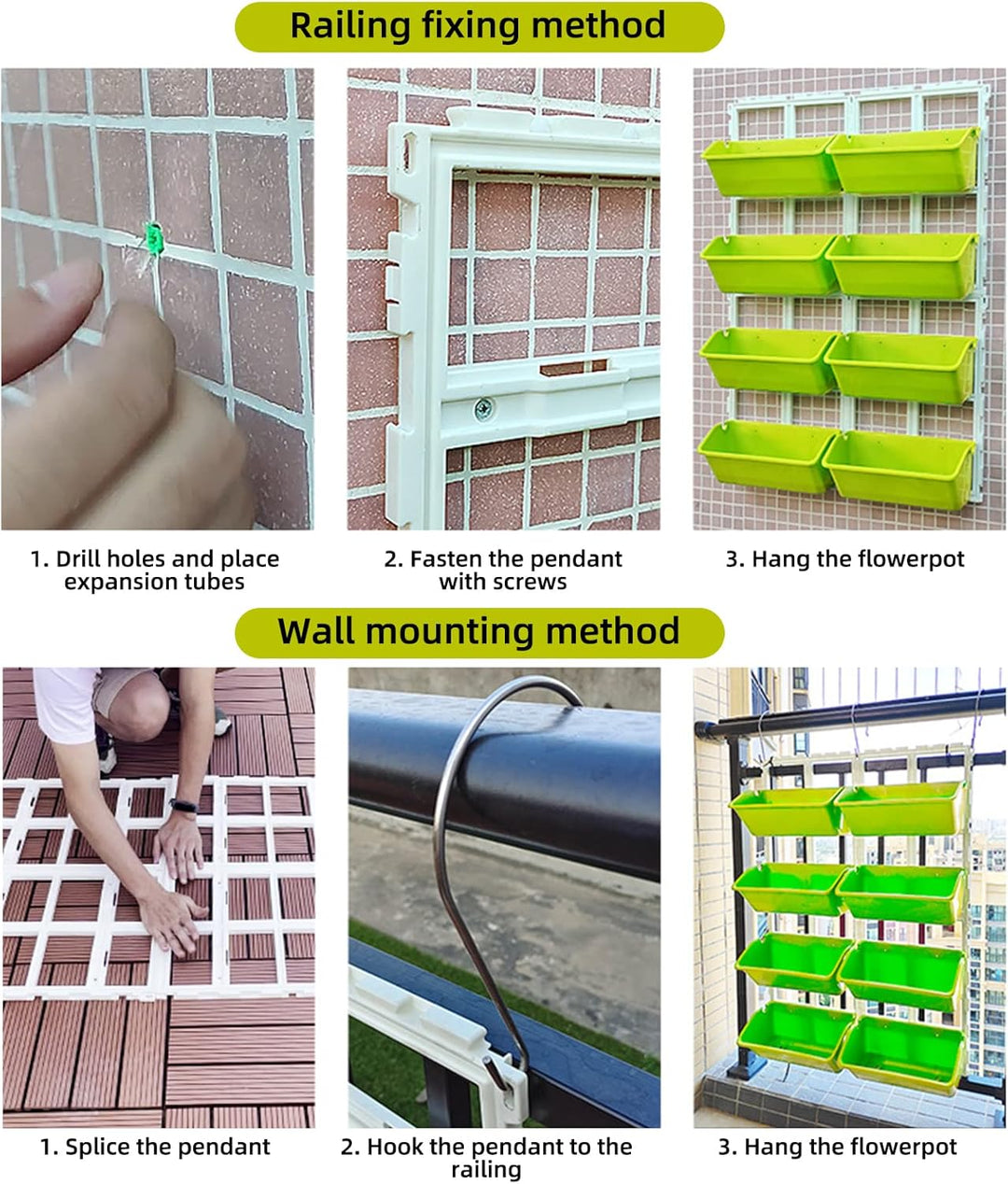 Railing fixing method

1. Drill holes and place expansion tubes

2. Fasten the pendant with screws

3. Hang the flowerpot

Wall mounting method

1. Splice the pendant

2. Hook the pendant to the railing

3. Hang the flowerpot