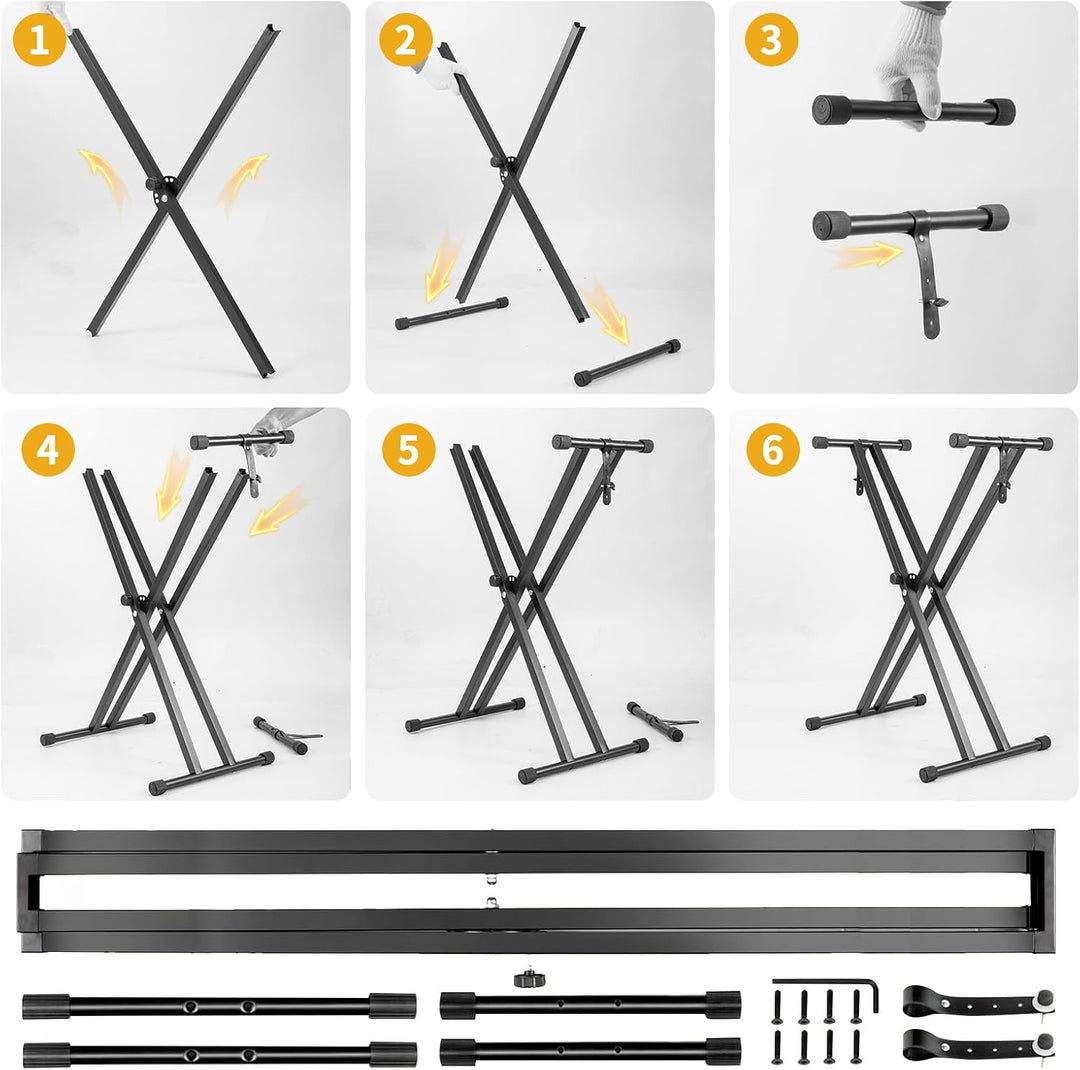 1

2

3

4

5

6