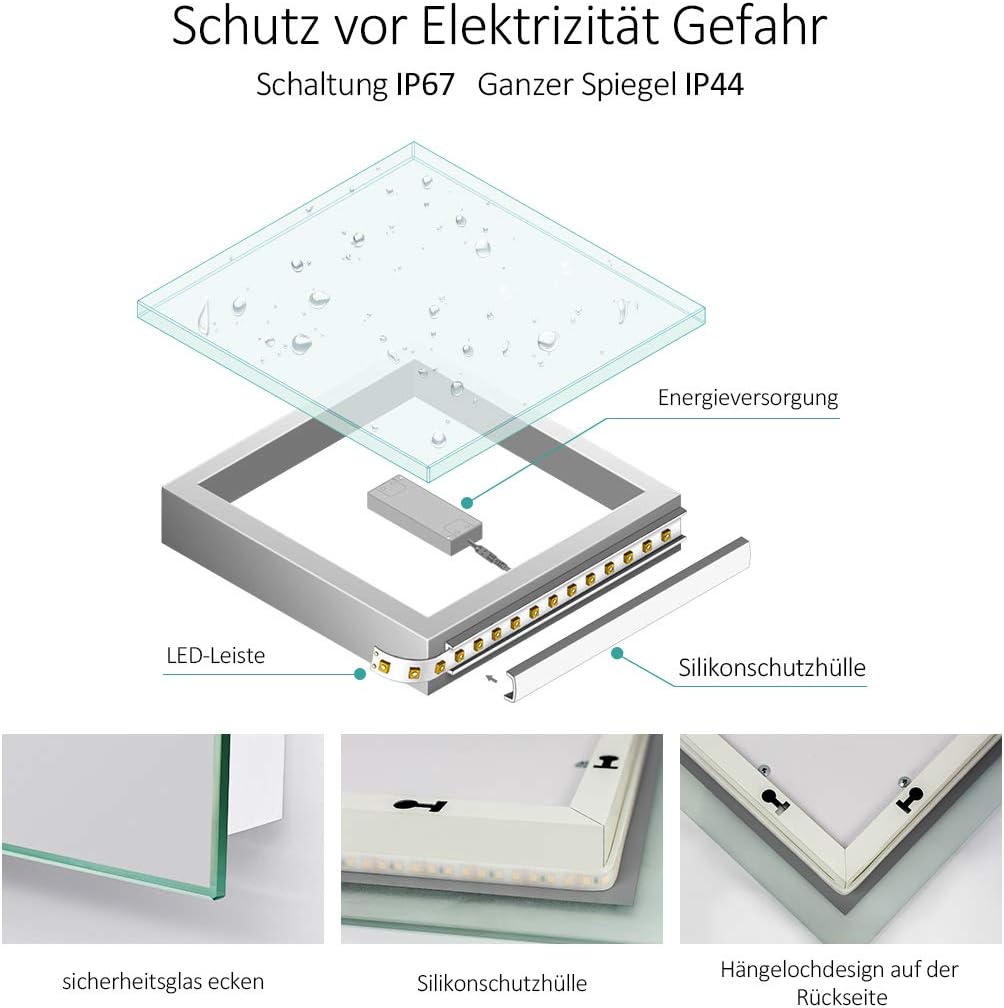 Schutz vor Elektrizität Gefahr

Schaltung IP67 Ganzer Spiegel IP44

Energieversorgung

LED-Leiste

Silikonschutzhülle

sicherheitsglas ecken

Silikonschutzhülle

Hängelochdesign auf der Rückseite