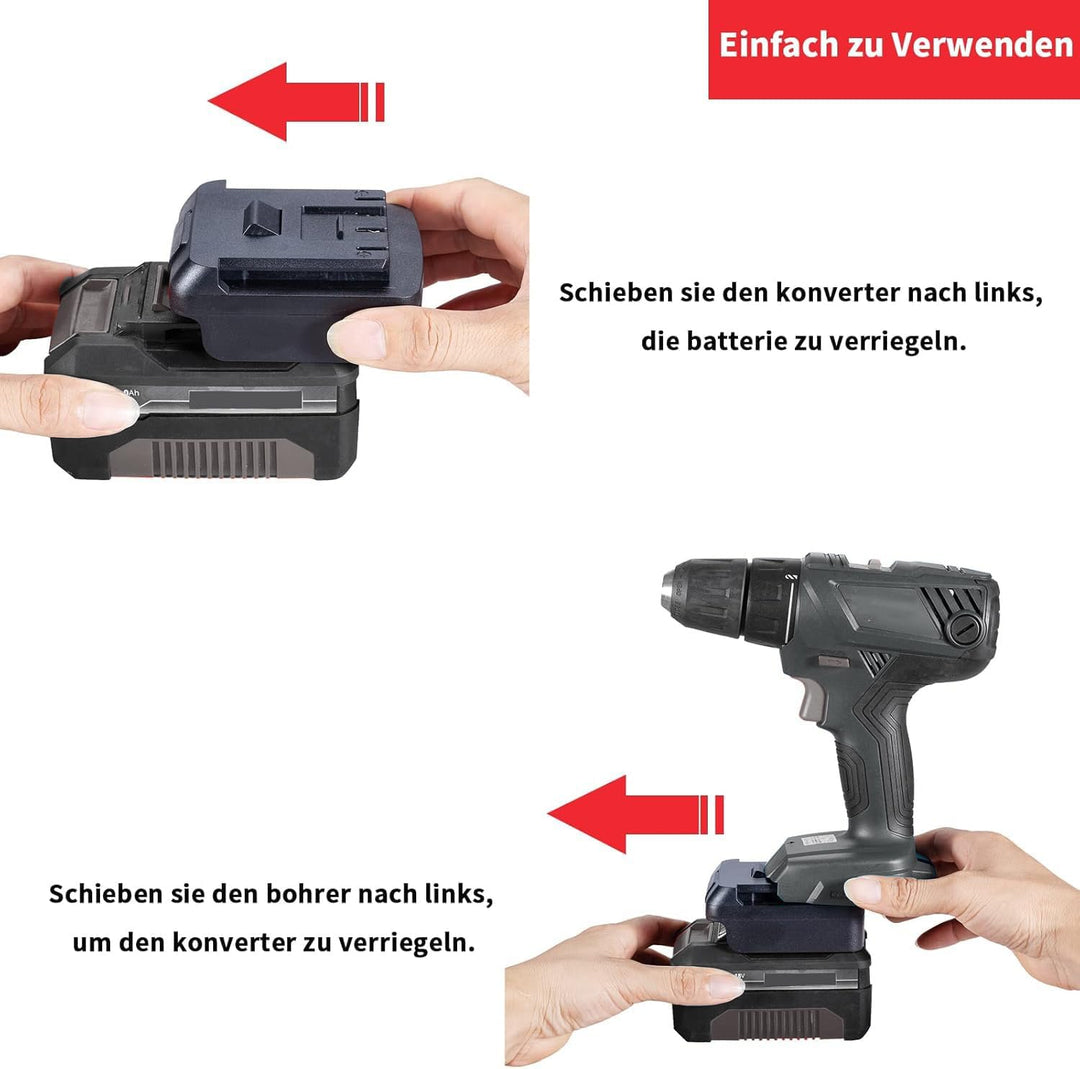 Einfach zu Verwenden

Schieben sie den konverter nach links, die batterie zu verriegeln.

Schieben sie den bohrer nach links, um den konverter zu verriegeln.