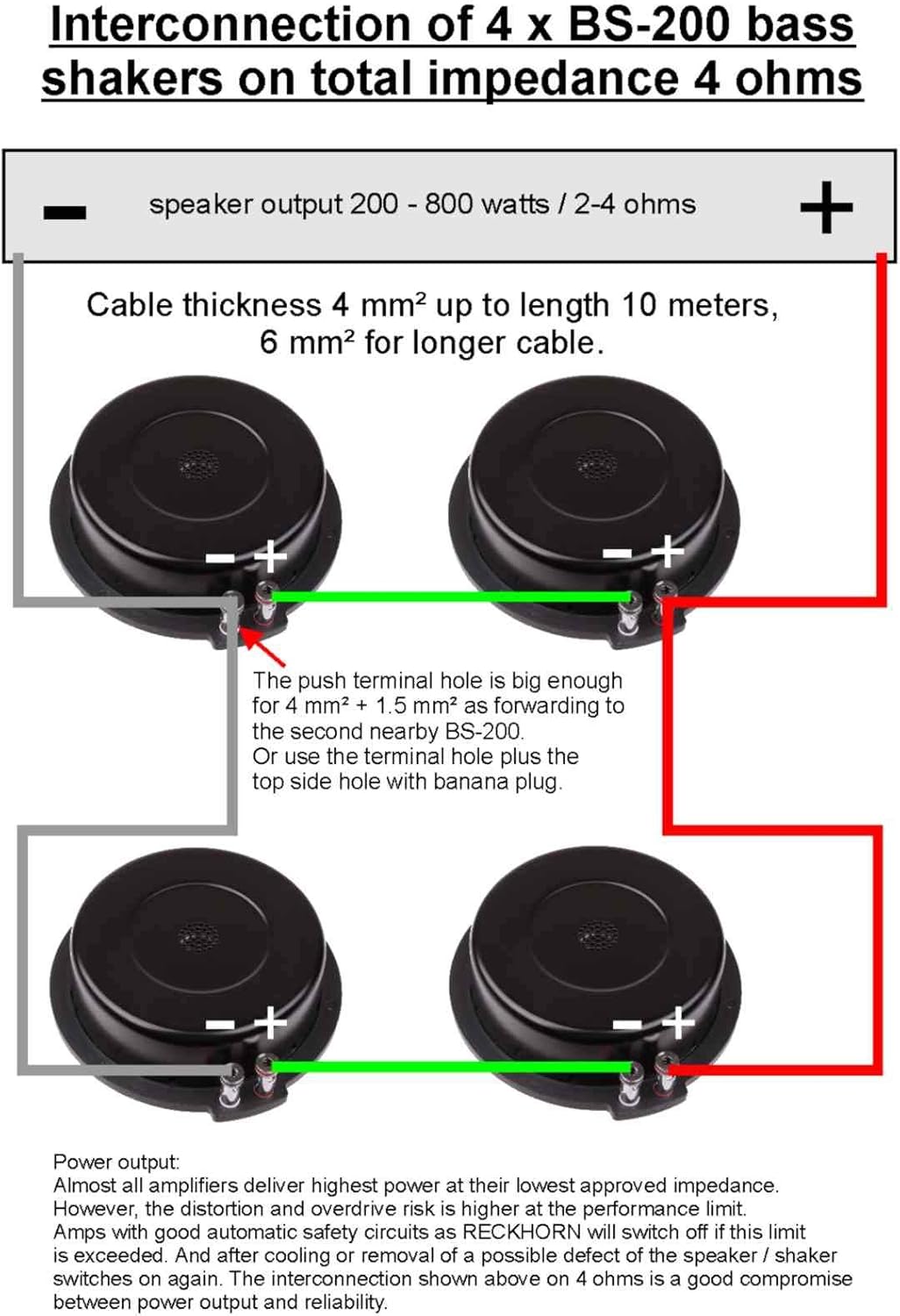 Interconnection of 4 x BS-200 bass shakers on total impedance 4 ohms

− speaker output 200 - 800 watts / 2-4 ohms +

Cable thickness 4 mm² up to length 10 meters, 6 mm² for longer cable.

− +

− +

The push terminal hole is big enough for 4 mm² + 1.5 mm² as forwarding to the second nearby BS-200.
Or use the terminal hole plus the top side hole with banana plug.

− +

− +

Power output:
Almost all amplifiers deliver highest power at their lowest approved impedance. However, the distortion and overdrive risk is higher at the performance limit. Amps with good automatic safety circuits as RECKHORN will switch off if this limit is exceeded. And after cooling or removal of a possible defect of the speaker / shaker switches on again. The interconnection shown above on 4 ohms is a good compromise between power output and reliability.