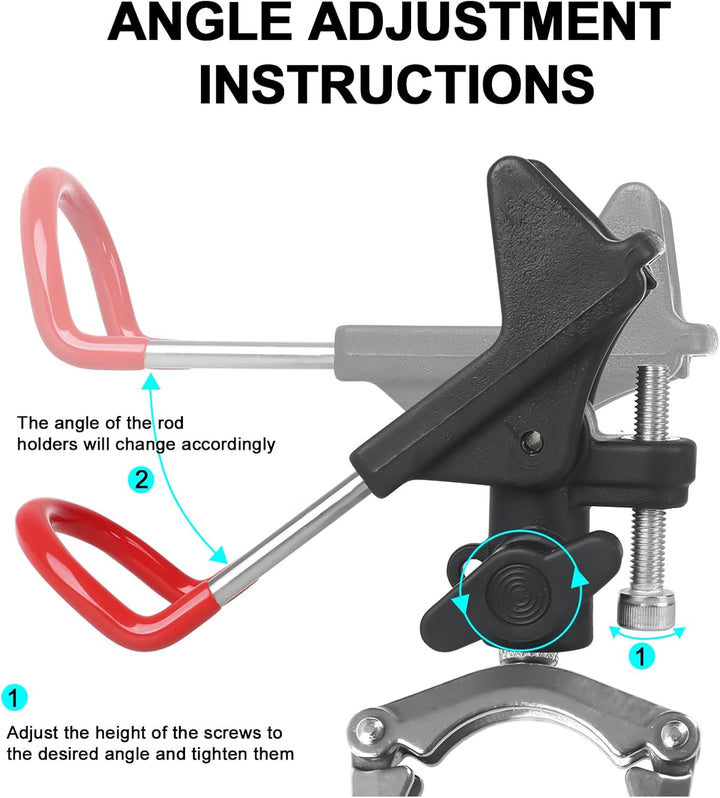 ANGLE ADJUSTMENT INSTRUCTIONS

The angle of the rod holders will change accordingly

2

1

1

Adjust the height of the screws to the desired angle and tighten them