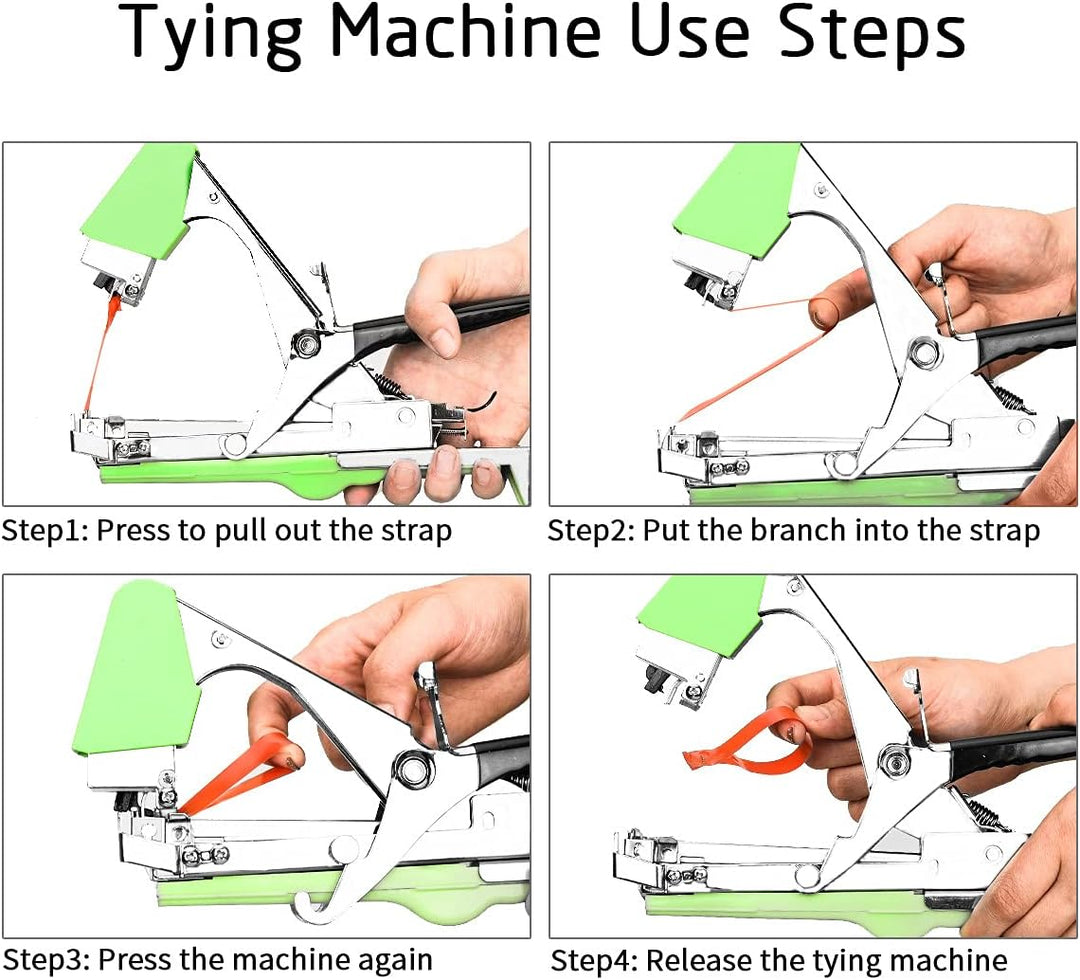 Tying Machine Use Steps

Step1: Press to pull out the strap

Step2: Put the branch into the strap

Step3: Press the machine again

Step4: Release the tying machine