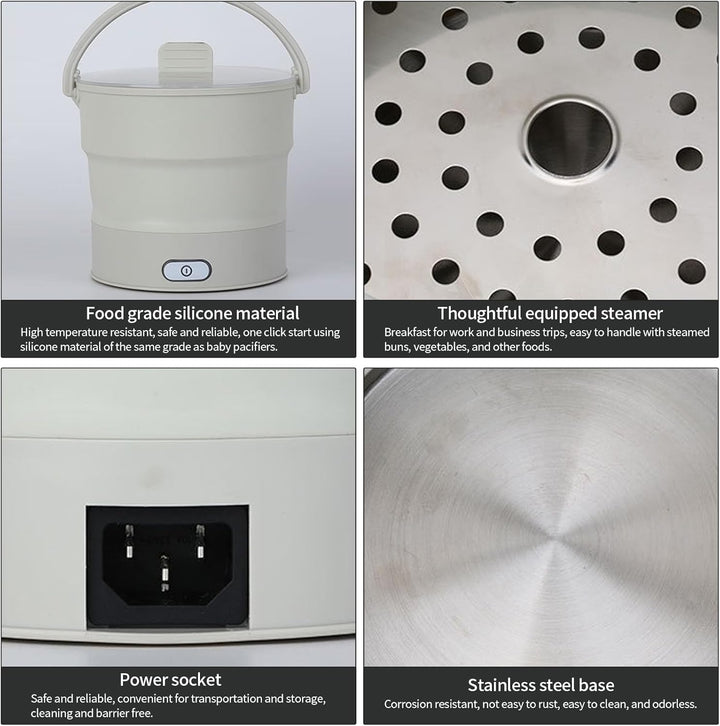 Food grade silicone material
High temperature resistant, safe and reliable, one click start using silicone material of the same grade as baby pacifiers.

Thoughtful equipped steamer
Breakfast for work and business trips, easy to handle with steamed buns, vegetables, and other foods.

Power socket
Safe and reliable, convenient for transportation and storage, cleaning and barrier free.

Stainless steel base
Corrosion resistant, not easy to rust, easy to clean, and odorless.