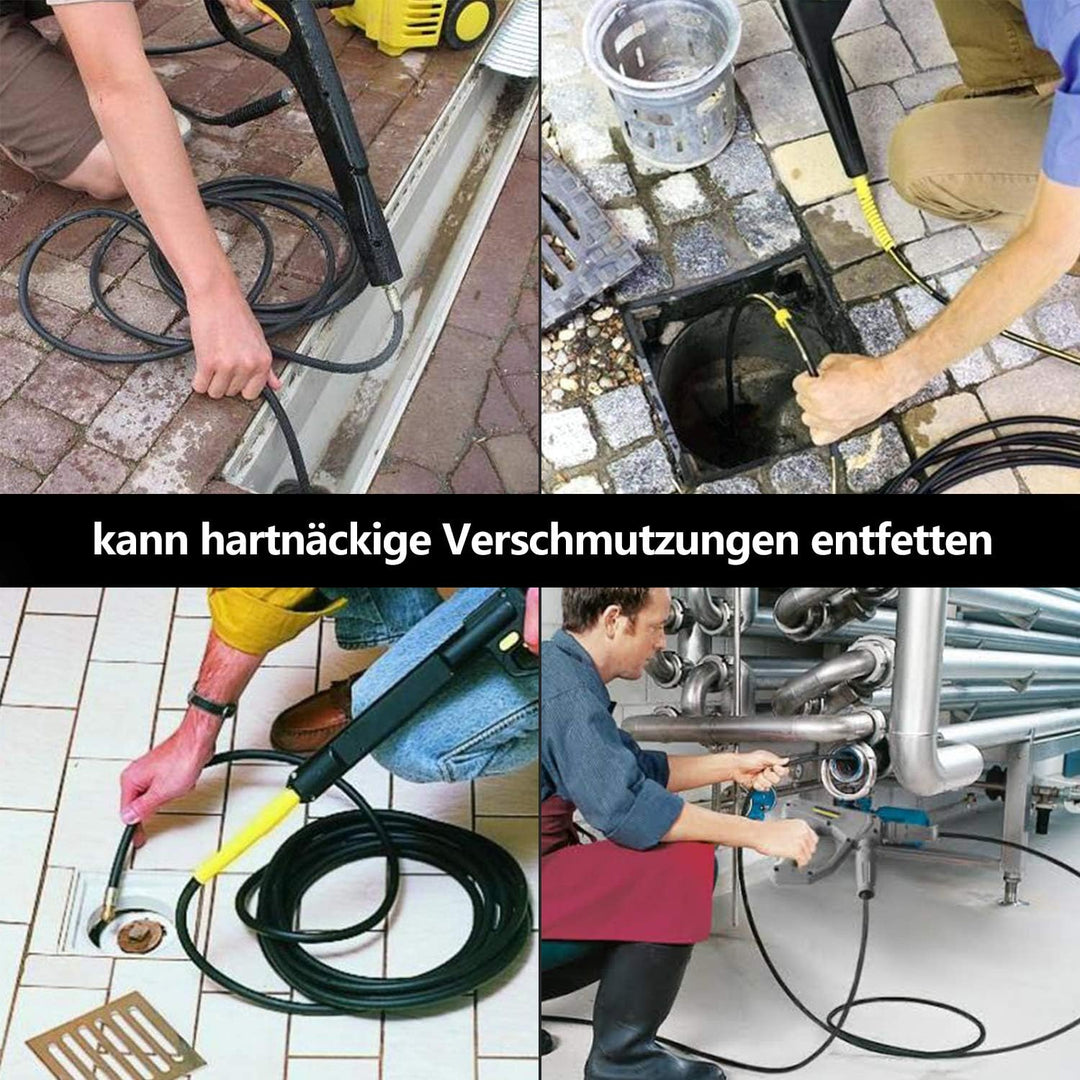 kann hartnäckige Verschmutzungen entfetten