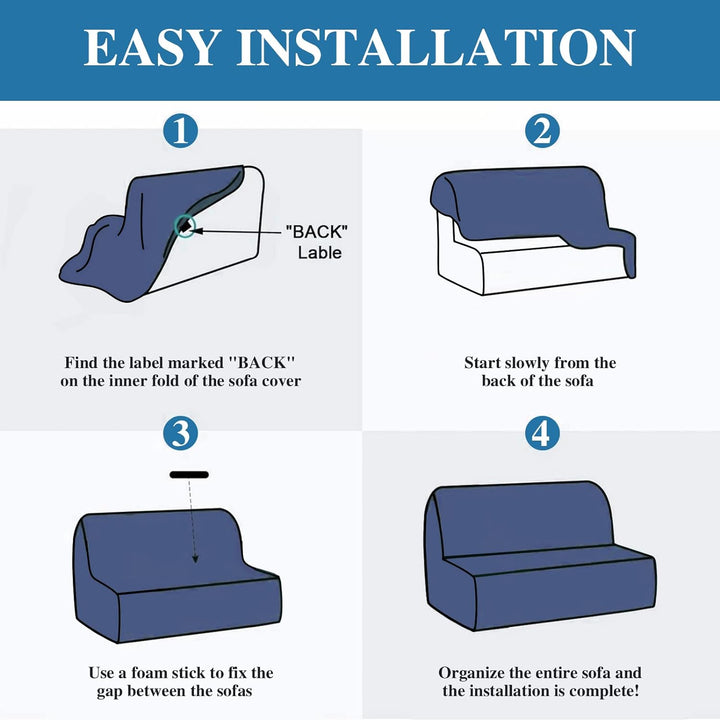 EASY INSTALLATION

1

"BACK" Lable

Find the label marked "BACK" on the inner fold of the sofa cover

2

Start slowly from the back of the sofa

3

Use a foam stick to fix the gap between the sofas

4

Organize the entire sofa and the installation is complete!