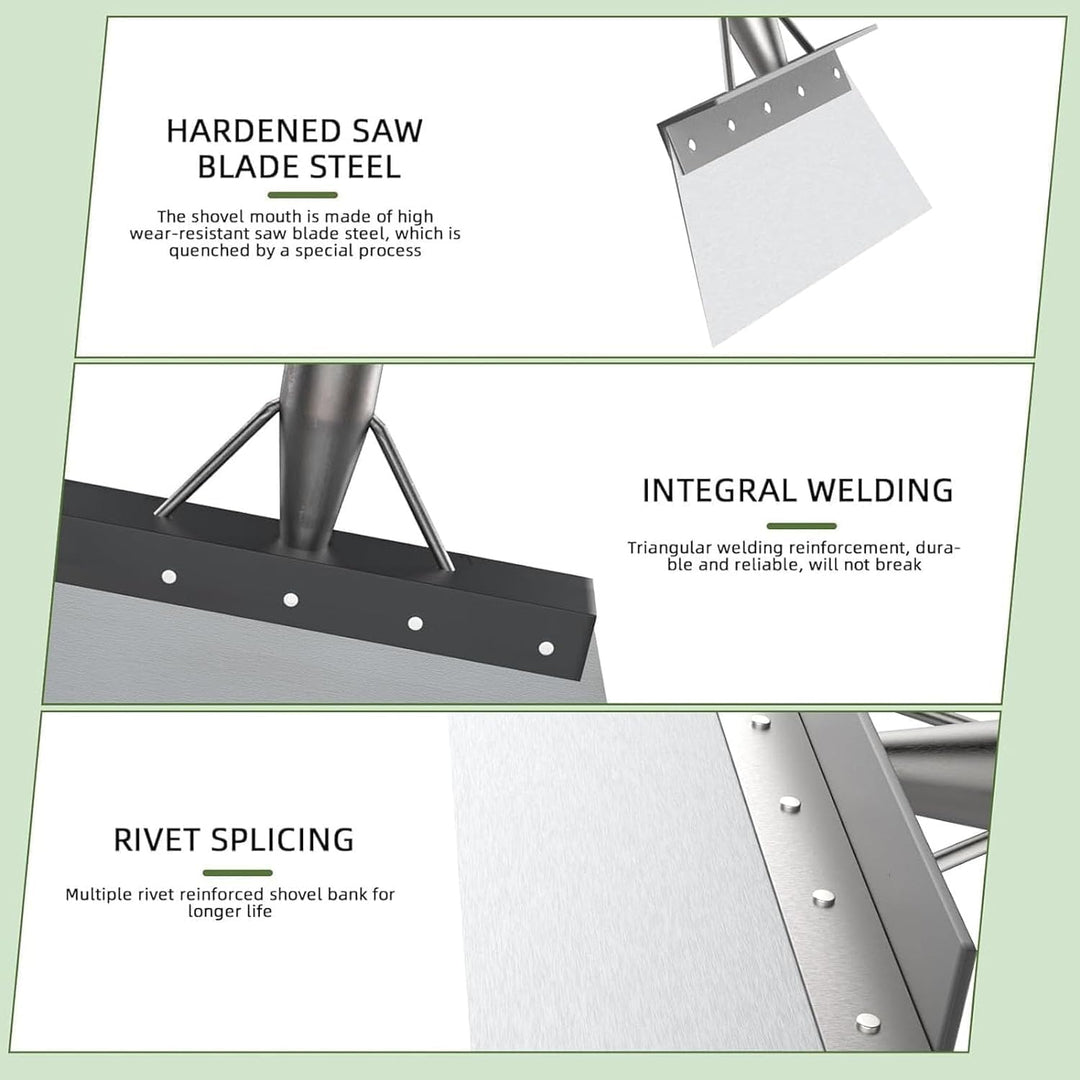 HARDENED SAW BLADE STEEL

The shovel mouth is made of high wear-resistant saw blade steel, which is quenched by a special process

INTEGRAL WELDING

Triangular welding reinforcement, durable and reliable, will not break

RIVET SPLICING

Multiple rivet reinforced shovel bank for longer life