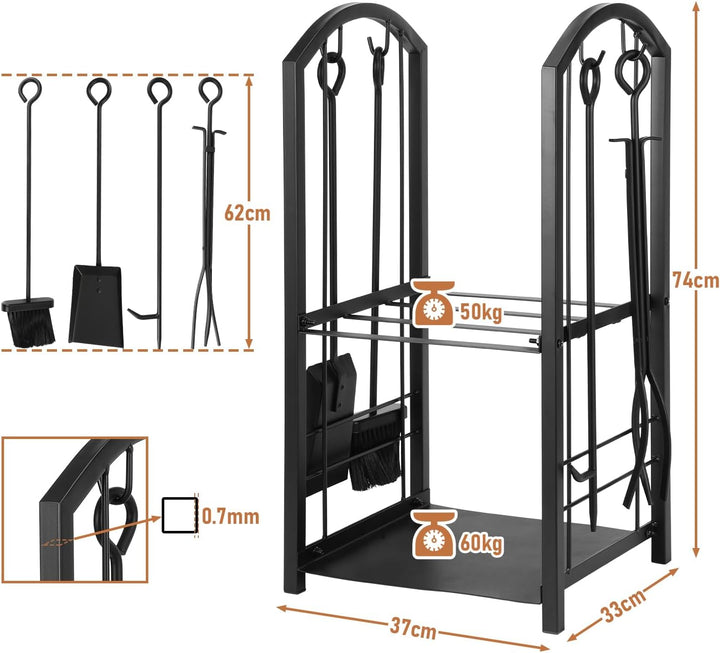 62cm

74cm

50kg

0.7mm

60kg

37cm

33cm