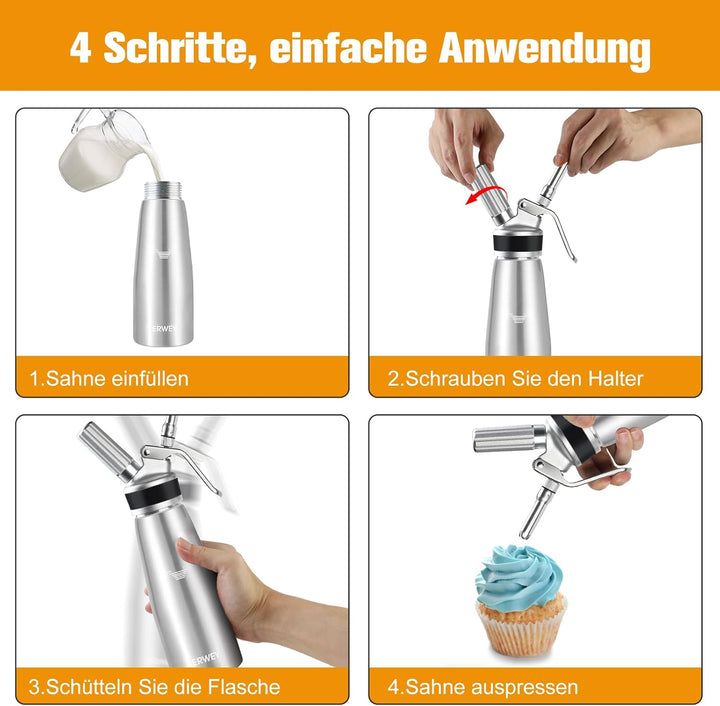 4 Schritte, einfache Anwendung

ERWEY

1.Sahne einfüllen

2.Schrauben Sie den Halter

ERWEY

3.Schütteln Sie die Flasche

4.Sahne auspressen