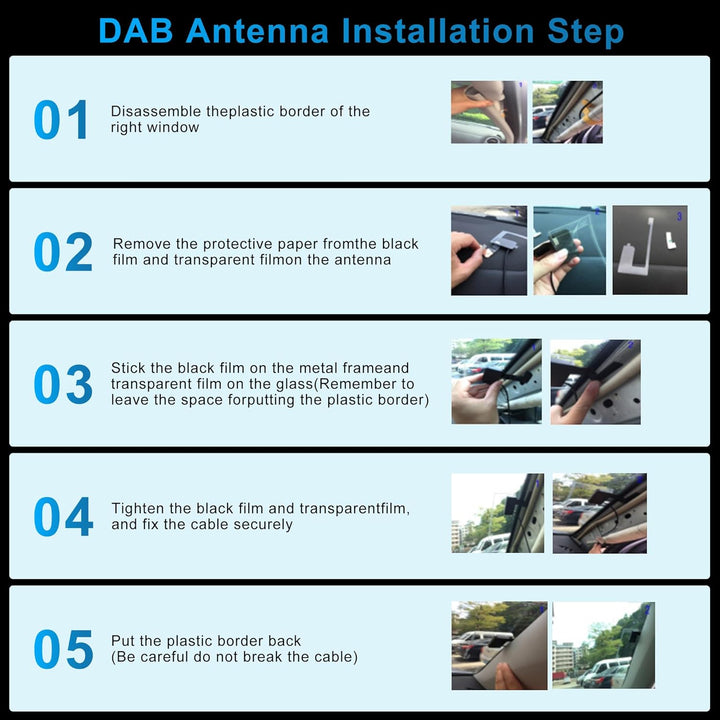 DAB Antenna Installation Step

01 Disassemble theplastic border of the right window

1 2

02 Remove the protective paper fromthe black film and transparent filmon the antenna

1 2 3

03 Stick the black film on the metal frameand transparent film on the glass(Remember to leave the space forputting the plastic border)

1 2

04 Tighten the black film and transparentfilm, and fix the cable securely

1 2

05 Put the plastic border back (Be careful do not break the cable)

1 2