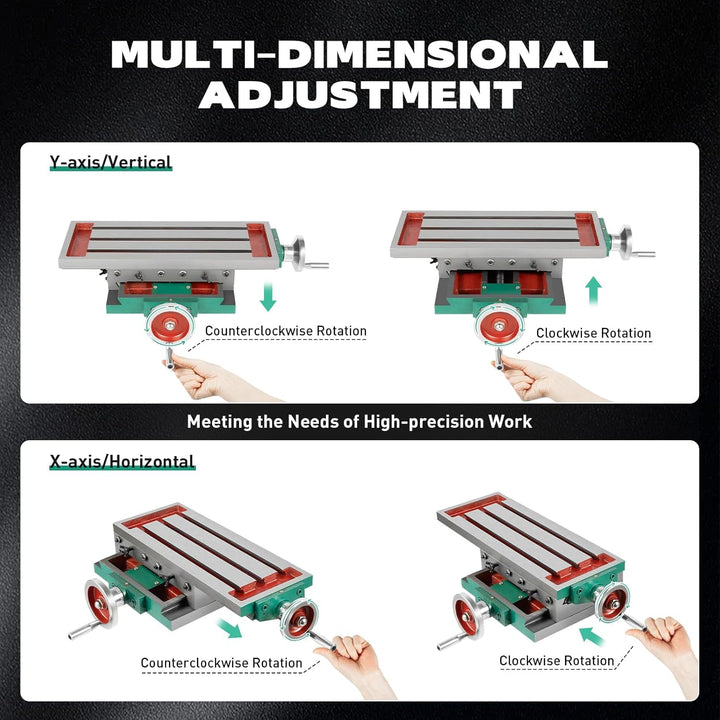 MULTI-DIMENSIONAL ADJUSTMENT

Y-axis/Vertical

Counterclockwise Rotation

Clockwise Rotation

Meeting the Needs of High-precision Work

X-axis/Horizontal

Counterclockwise Rotation

Clockwise Rotation