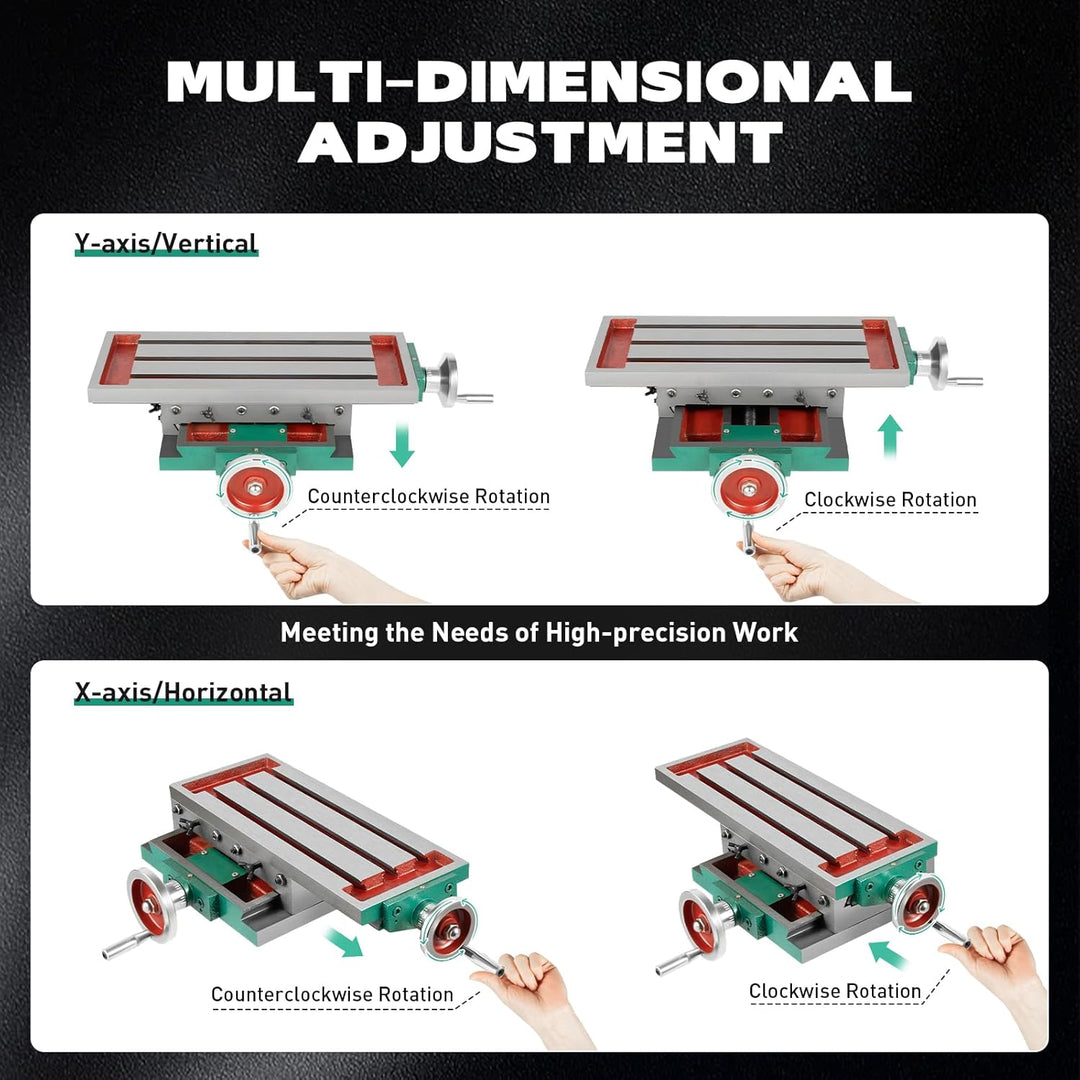 MULTI-DIMENSIONAL ADJUSTMENT

Y-axis/Vertical

Counterclockwise Rotation

Clockwise Rotation

Meeting the Needs of High-precision Work

X-axis/Horizontal

Counterclockwise Rotation

Clockwise Rotation