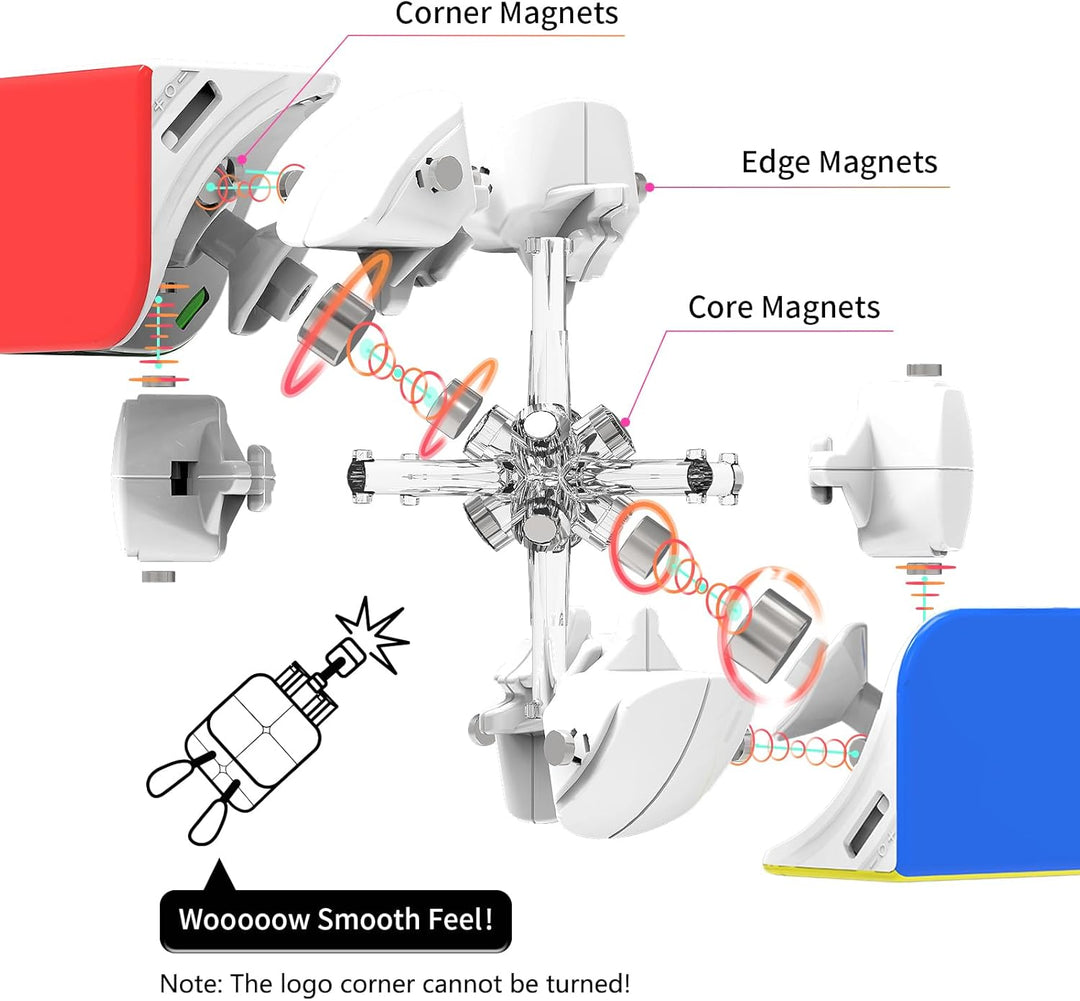 Corner Magnets

Edge Magnets

Core Magnets

Wooooow Smooth Feel!

Note: The logo corner cannot be turned!