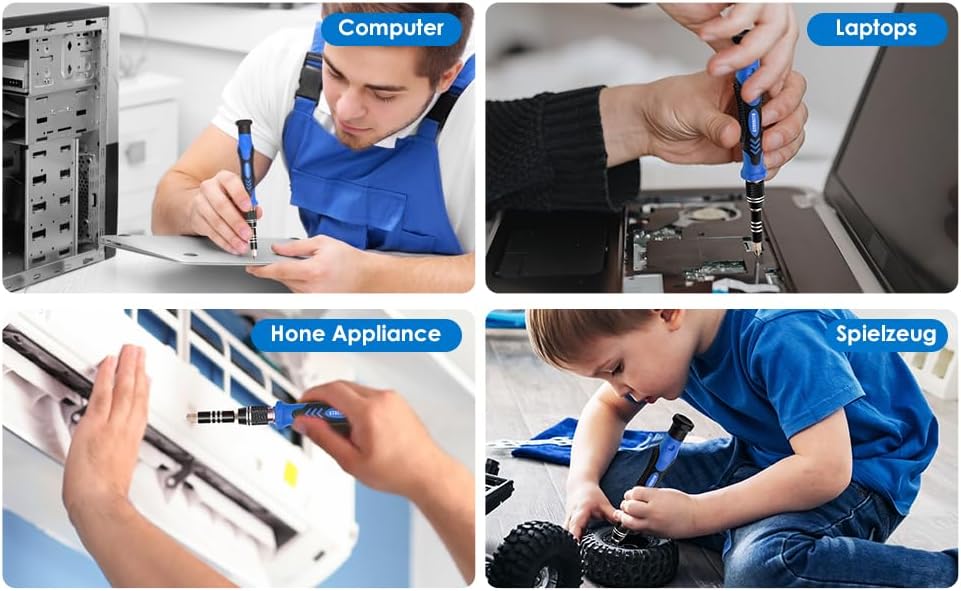 Computer

Laptops

Hone Appliance

Spielzeug