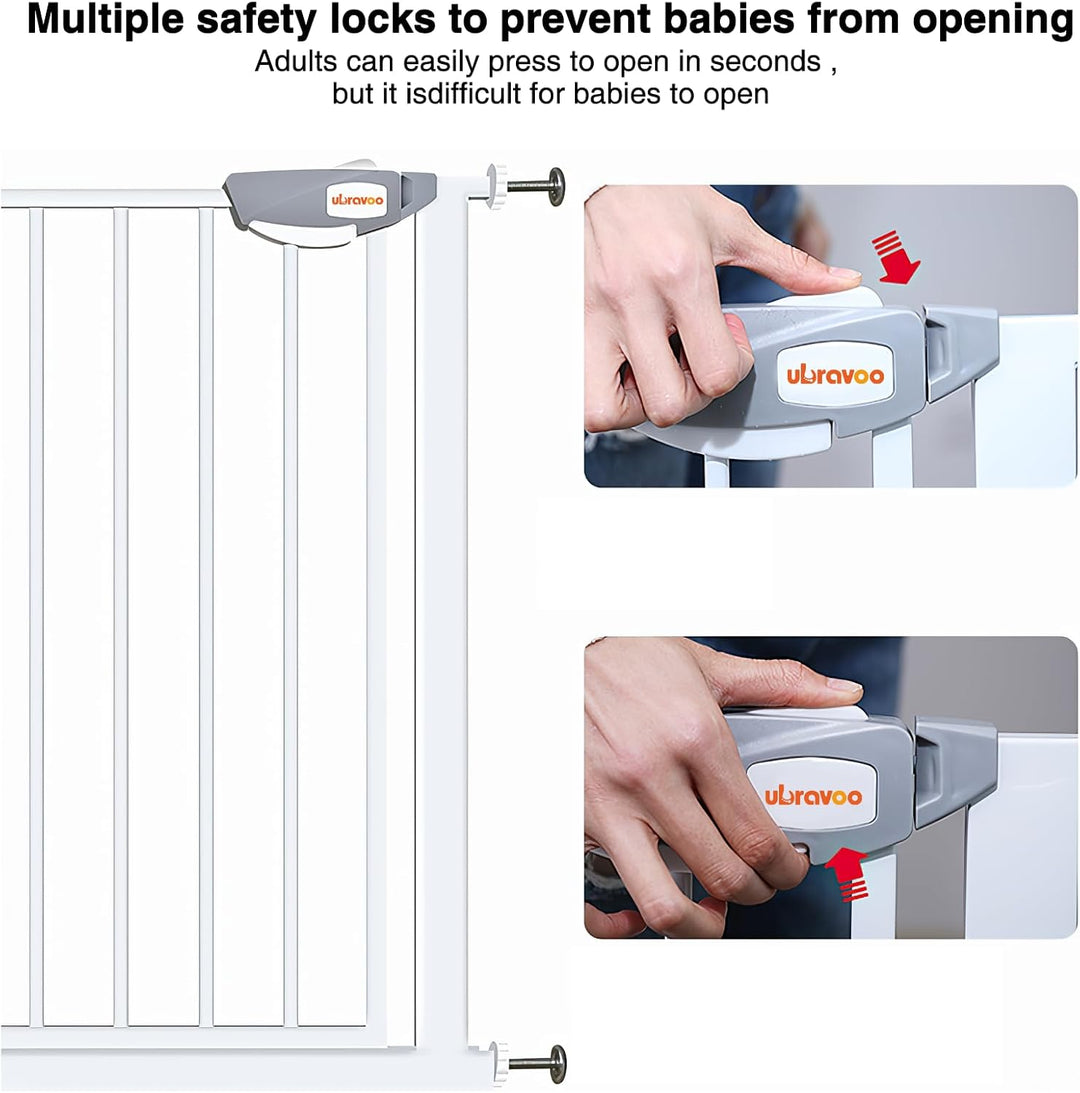 Multiple safety locks to prevent babies from opening

Adults can easily press to open in seconds , but it isdifficult for babies to open

ubravoo

ubravoo

ubravoo