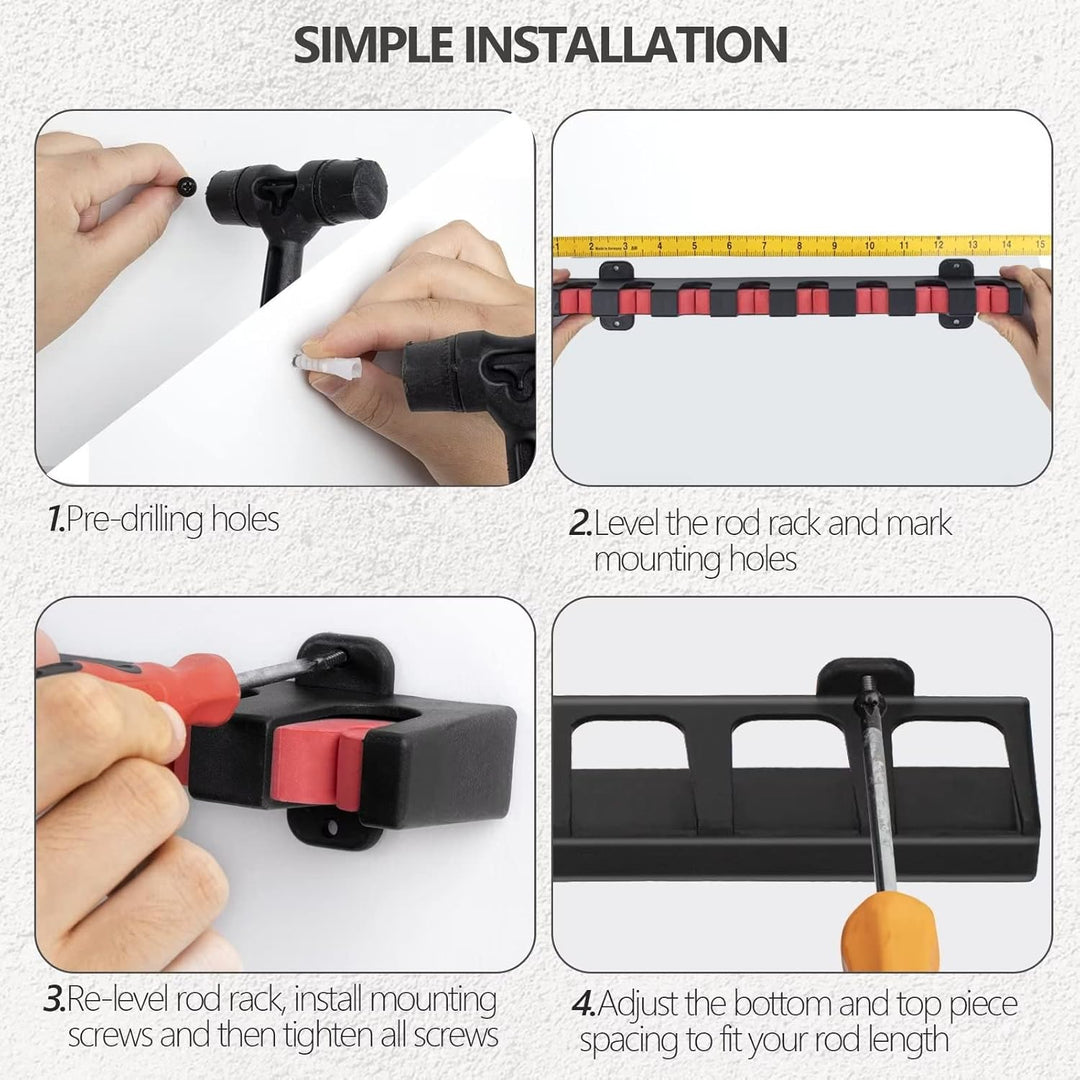 SIMPLE INSTALLATION

1 2 3 4 5 6 7 8 9 10 11 12 13 14 15

1.Pre-drilling holes

2.Level the rod rack and mark mounting holes

3.Re-level rod rack, install mounting screws and then tighten all screws

4.Adjust the bottom and top piece spacing to fit your rod length