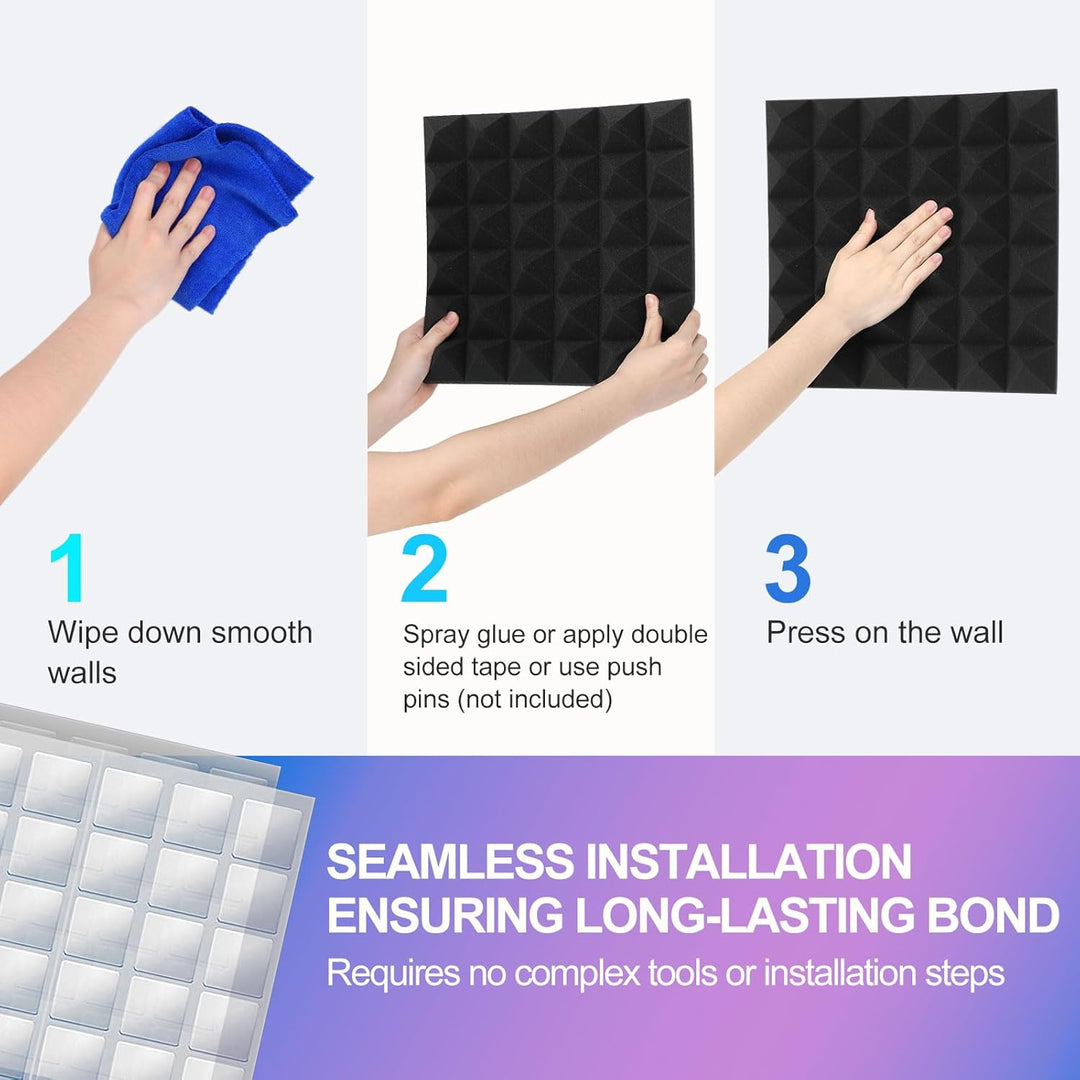 1
Wipe down smooth walls

2
Spray glue or apply double sided tape or use push pins (not included)

3
Press on the wall

SEAMLESS INSTALLATION ENSURING LONG-LASTING BOND
Requires no complex tools or installation steps