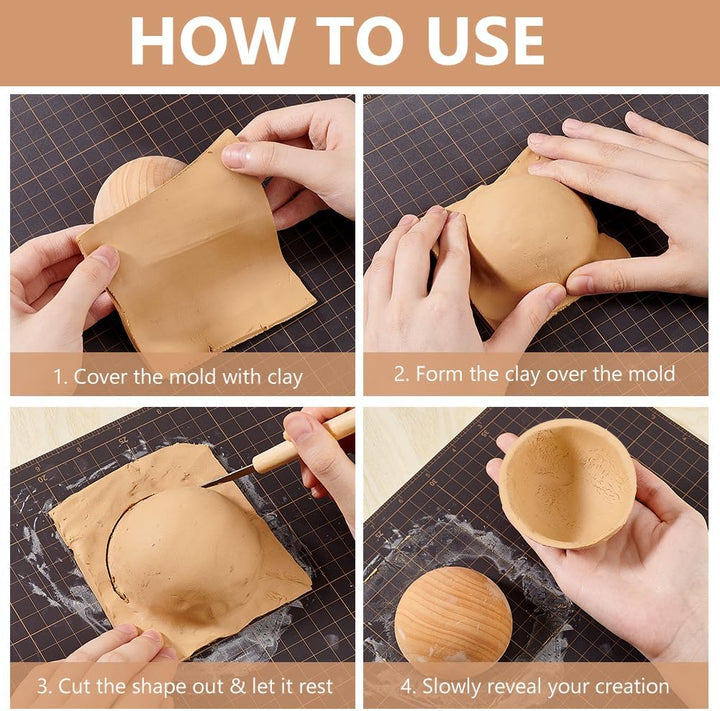 HOW TO USE

1. Cover the mold with clay

2. Form the clay over the mold

3. Cut the shape out & let it rest

4. Slowly reveal your creation