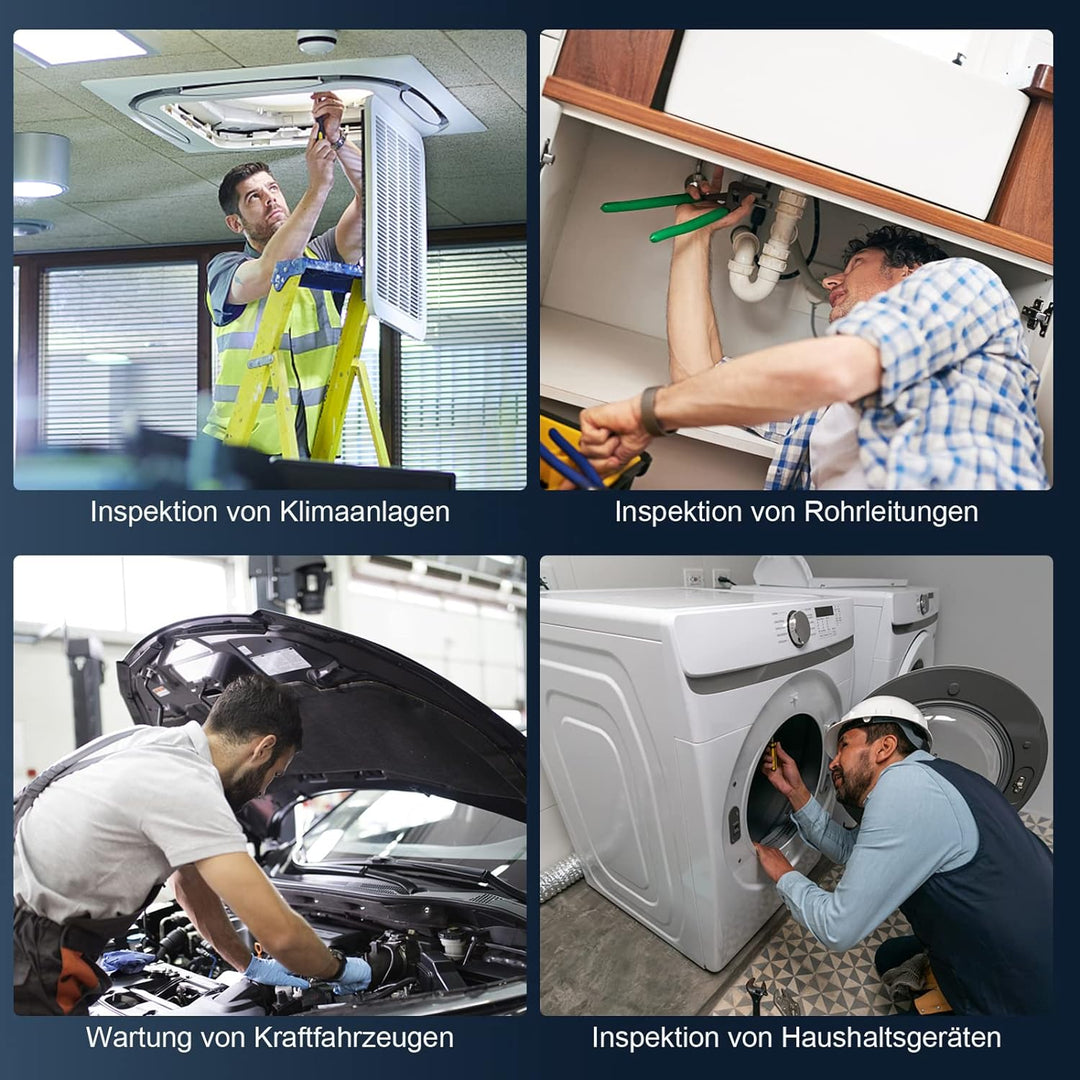 Inspektion von Klimaanlagen

Inspektion von Rohrleitungen

Wartung von Kraftfahrzeugen

Inspektion von Haushaltsgeräten