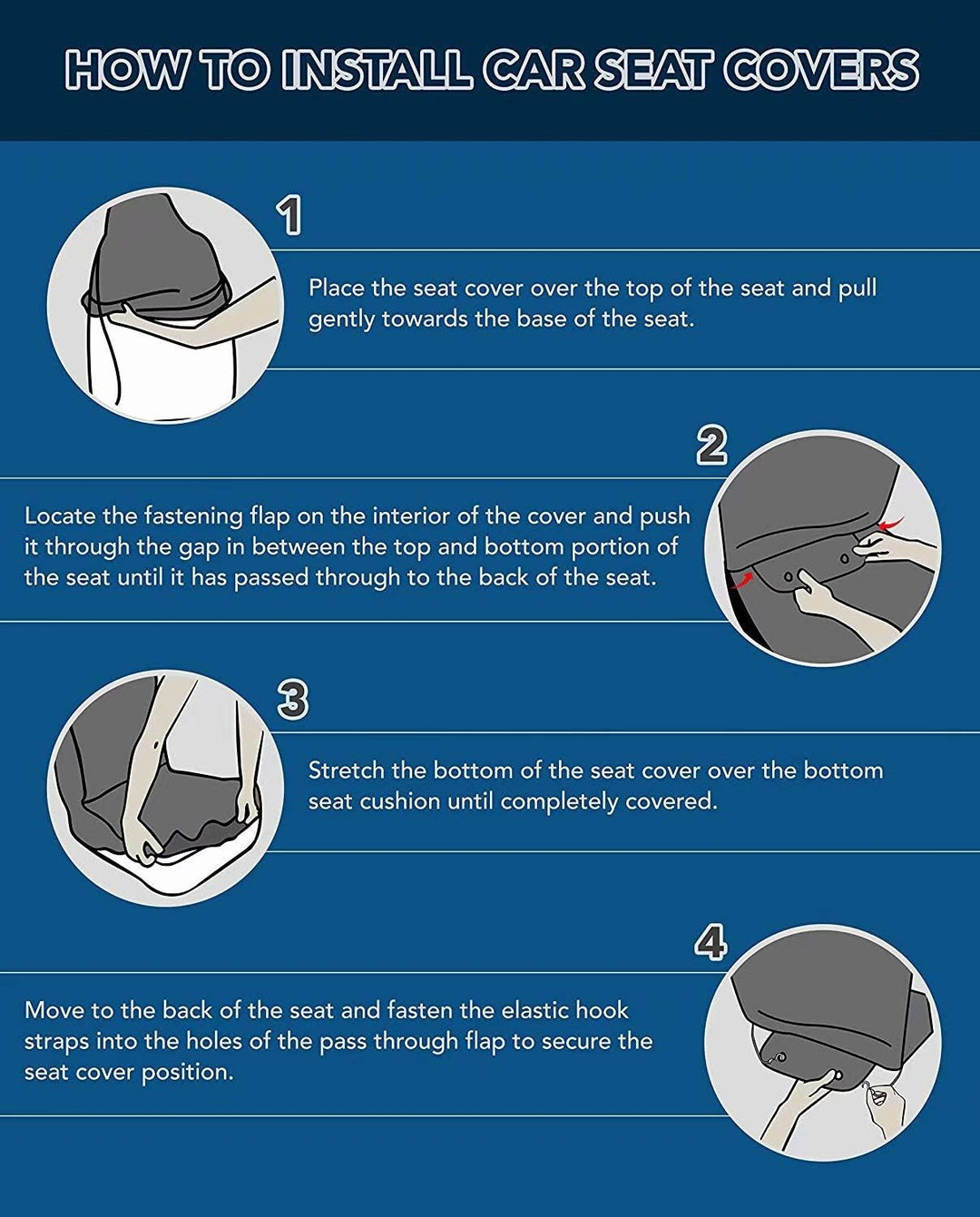 HOW TO INSTALL CAR SEAT COVERS

1

Place the seat cover over the top of the seat and pull gently towards the base of the seat.

2

Locate the fastening flap on the interior of the cover and push it through the gap in between the top and bottom portion of the seat until it has passed through to the back of the seat.

3

Stretch the bottom of the seat cover over the bottom seat cushion until completely covered.

4

Move to the back of the seat and fasten the elastic hook straps into the holes of the pass through flap to secure the seat cover position.