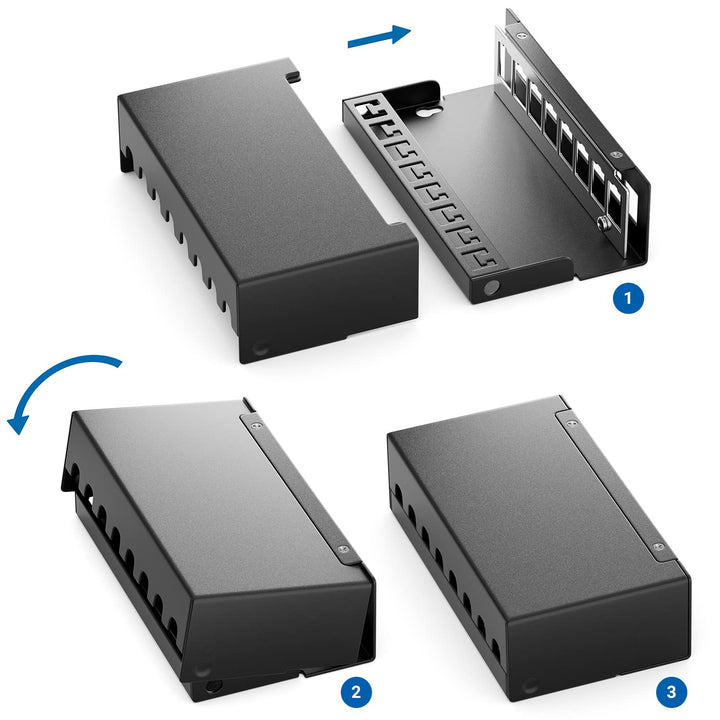 1

2

3