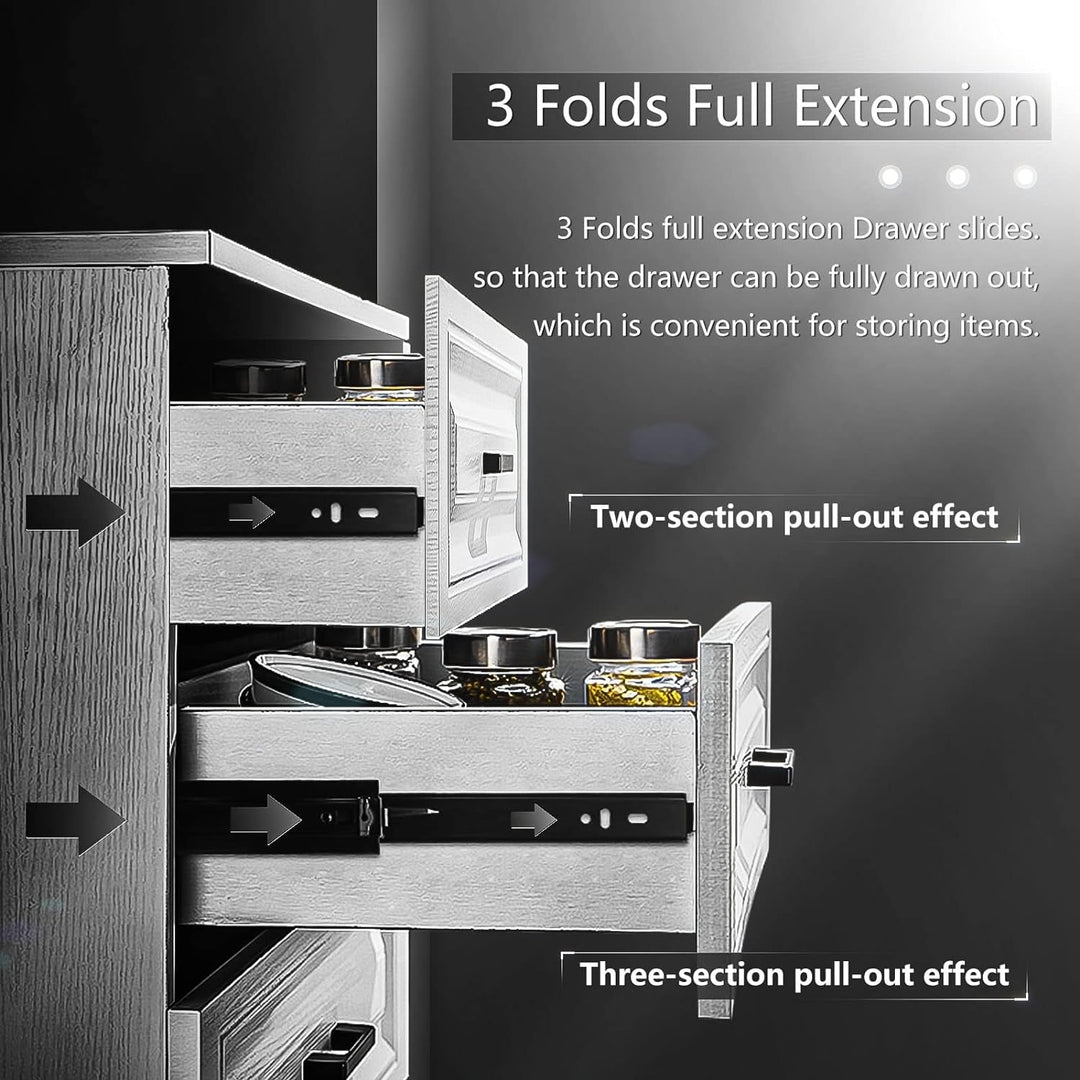 3 Folds Full Extension

3 Folds full extension Drawer slides. so that the drawer can be fully drawn out, which is convenient for storing items.

Two-section pull-out effect

Three-section pull-out effect