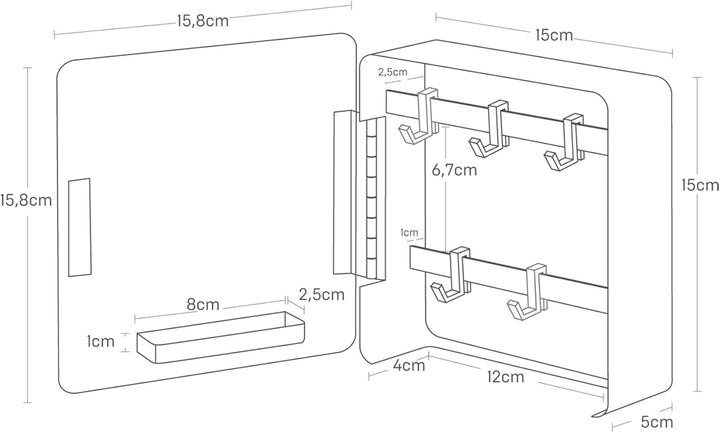 15,8cm

15cm

2,5cm

15,8cm

6,7cm

15cm

1cm

8cm

2,5cm

1cm

4cm

12cm

5cm