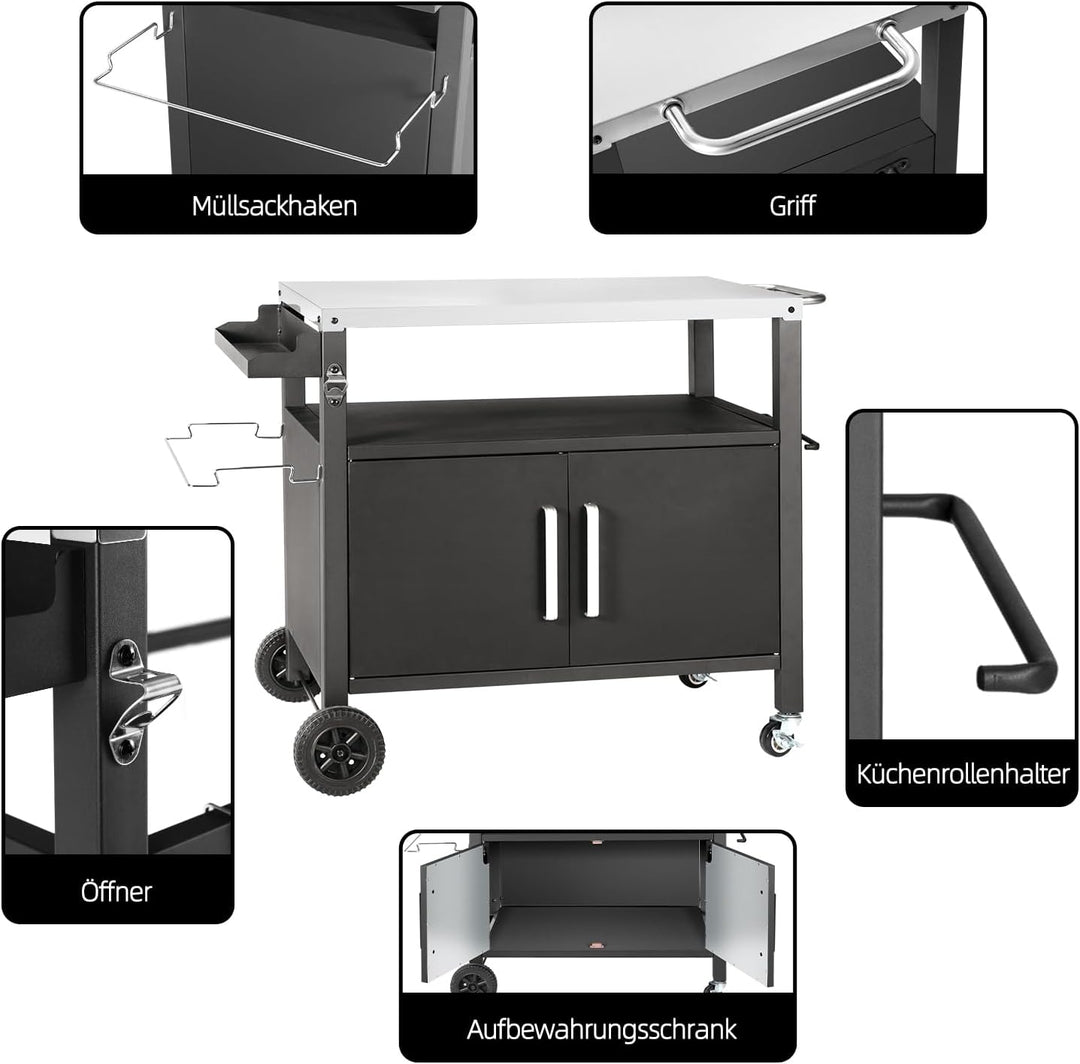 Müllsackhaken

Griff

Küchenrollenhalter

Öffner

Aufbewahrungsschrank