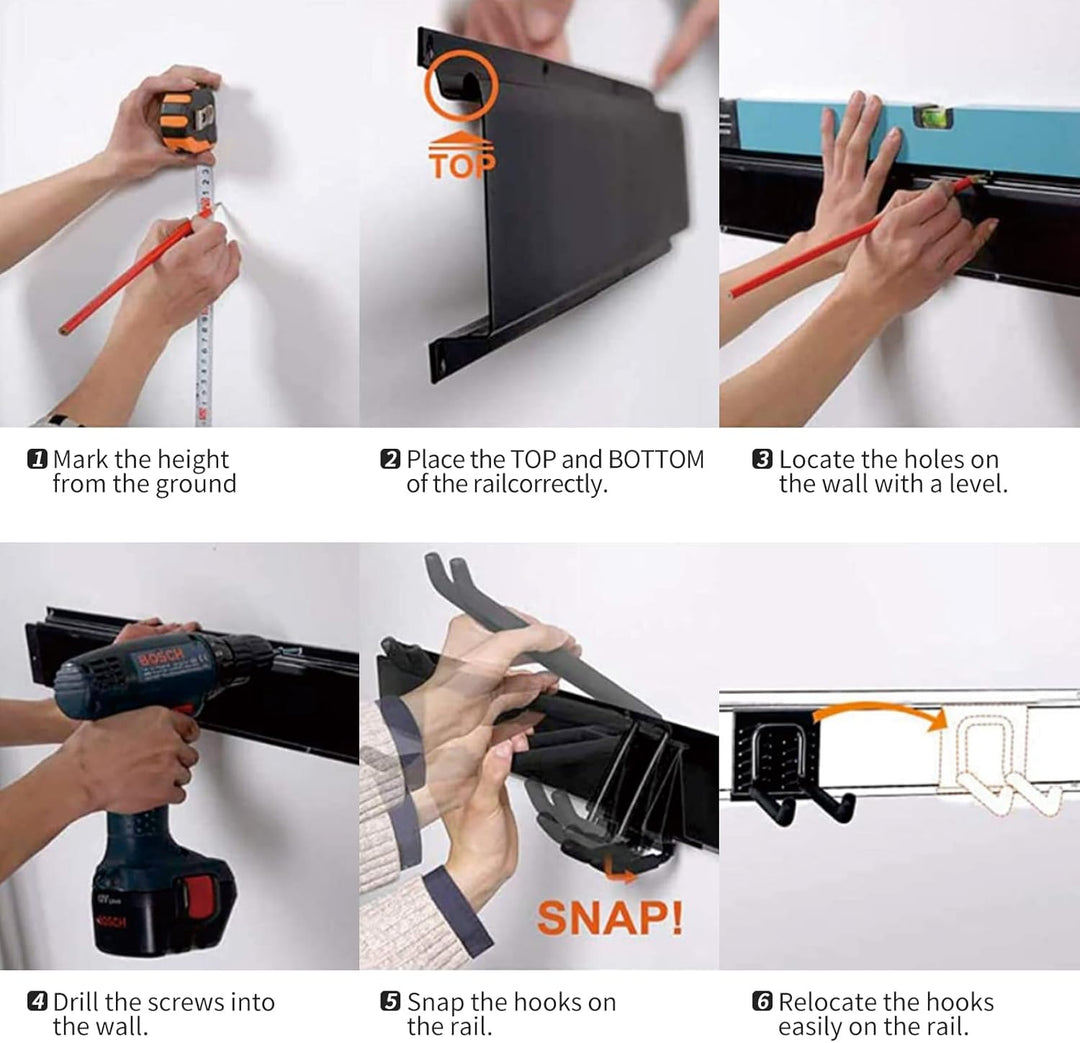 TOP

1 Mark the height from the ground

2 Place the TOP and BOTTOM of the railcorrectly.

3 Locate the holes on the wall with a level.

BOSCH

BOSCH

SNAP!

4 Drill the screws into the wall.

5 Snap the hooks on the rail.

6 Relocate the hooks easily on the rail.