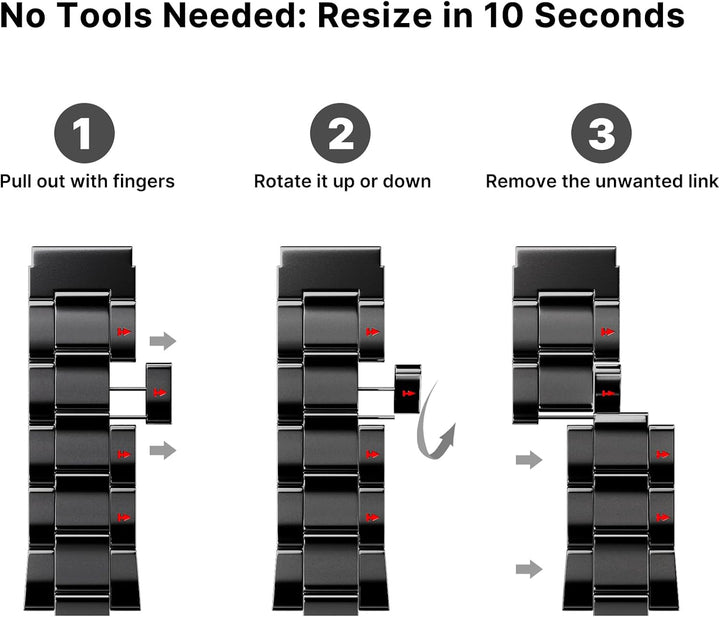 No Tools Needed: Resize in 10 Seconds

1
Pull out with fingers

2
Rotate it up or down

3
Remove the unwanted link