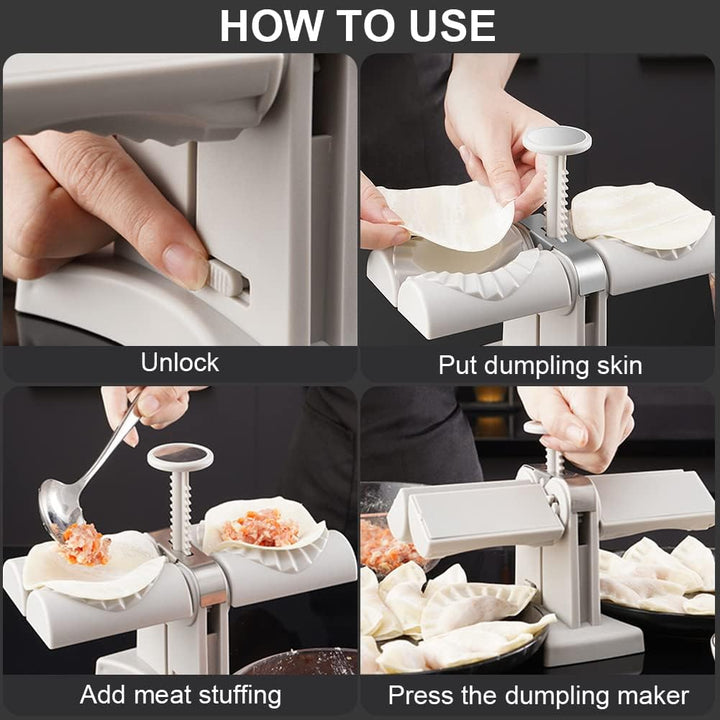 HOW TO USE

Unlock

Put dumpling skin

Add meat stuffing

Press the dumpling maker