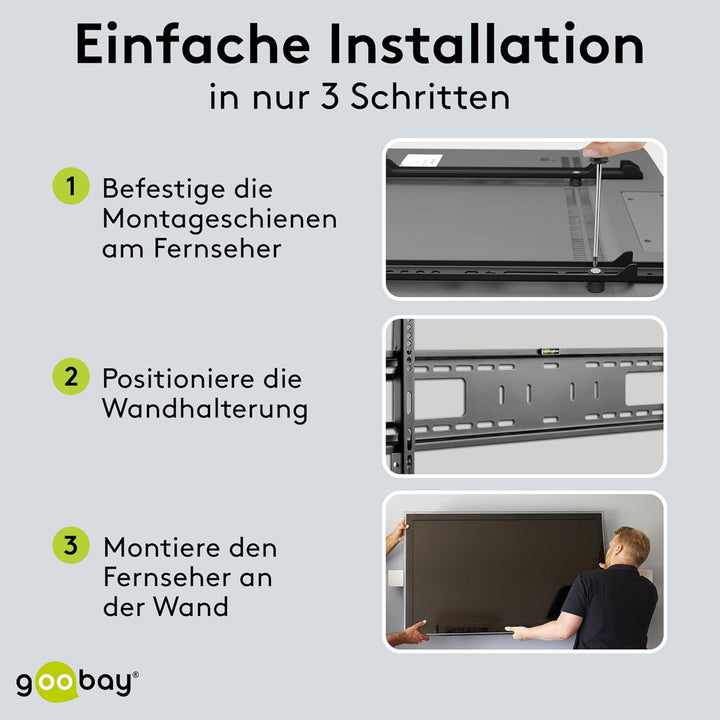 Einfache Installation
in nur 3 Schritten

1 Befestige die Montageschienen am Fernseher

2 Positioniere die Wandhalterung

3 Montiere den Fernseher an der Wand

goobay®