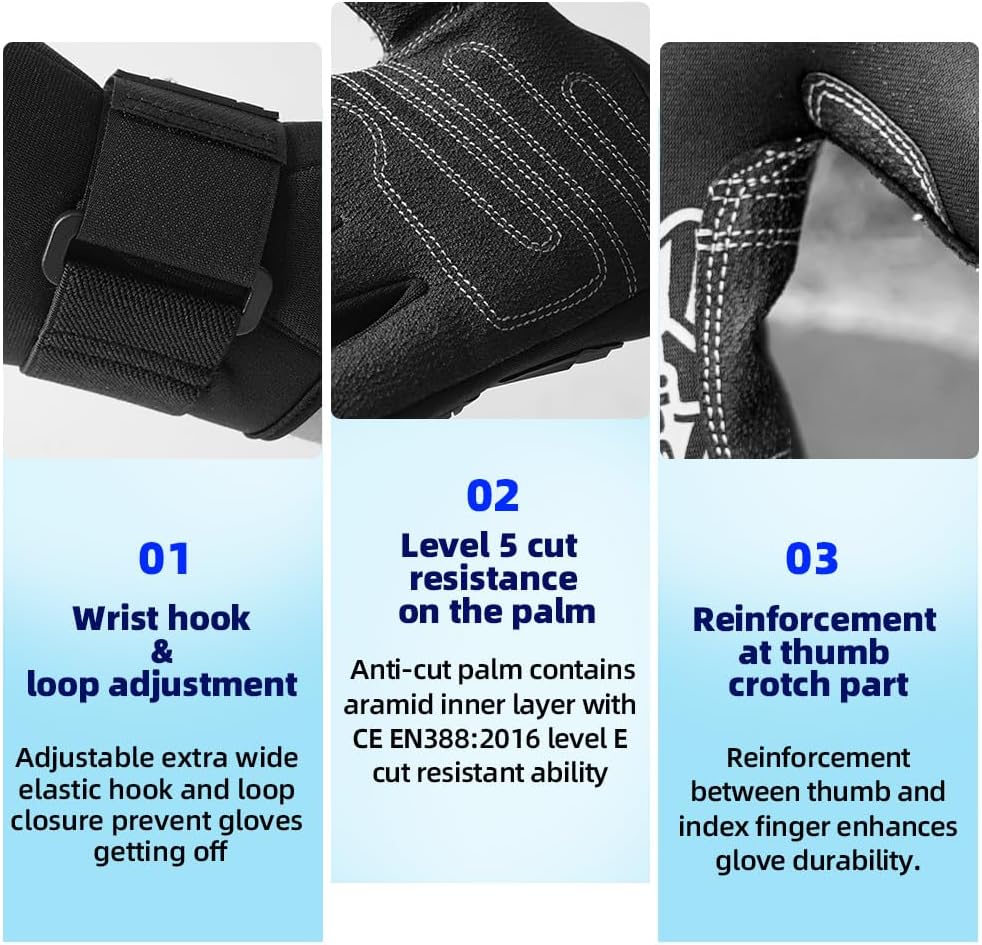 01

Wrist hook & loop adjustment

Adjustable extra wide elastic hook and loop closure prevent gloves getting off

02

Level 5 cut resistance on the palm

Anti-cut palm contains aramid inner layer with CE EN388:2016 level E cut resistant ability

03

Reinforcement at thumb crotch part

Reinforcement between thumb and index finger enhances glove durability.