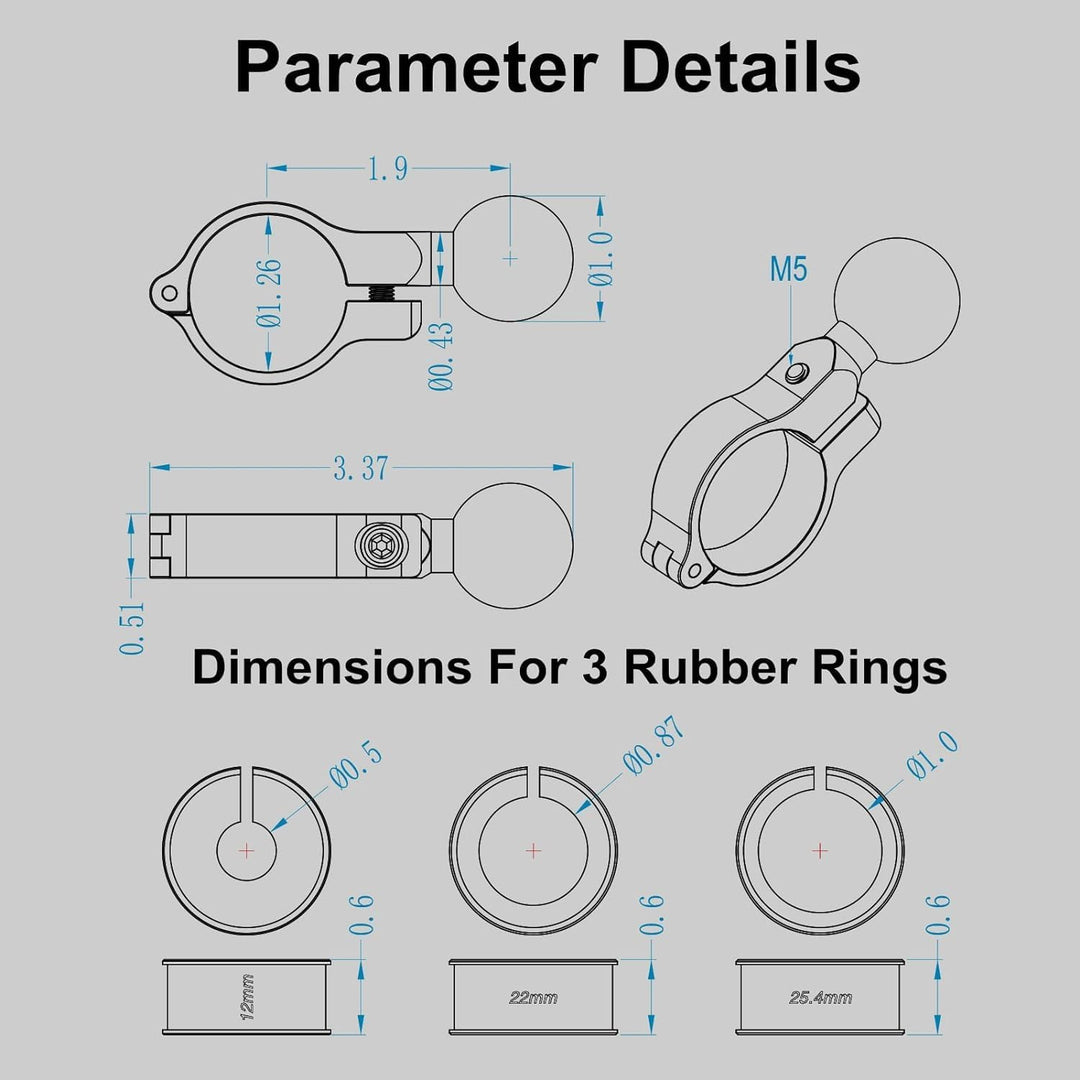 Parameter Details

1.9

Ø1.26

Ø0.43

Ø1.0

M5

3.37

0.51

Dimensions For 3 Rubber Rings

Ø0.5

Ø0.87

Ø1.0

0.6

0.6

0.6

12mm

22mm

25.4mm