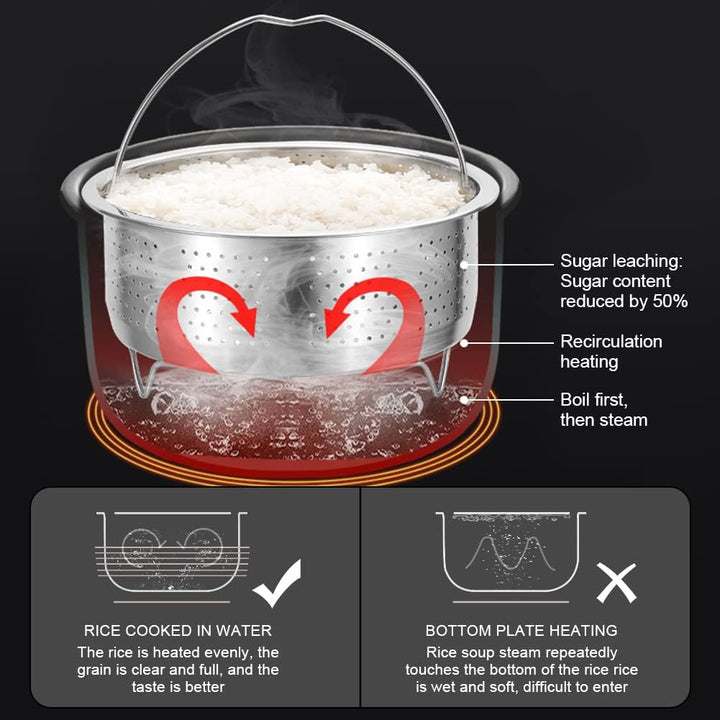 Sugar leaching: Sugar content reduced by 50%

Recirculation heating

Boil first, then steam

RICE COOKED IN WATER

The rice is heated evenly, the grain is clear and full, and the taste is better

BOTTOM PLATE HEATING

Rice soup steam repeatedly touches the bottom of the rice rice is wet and soft, difficult to enter