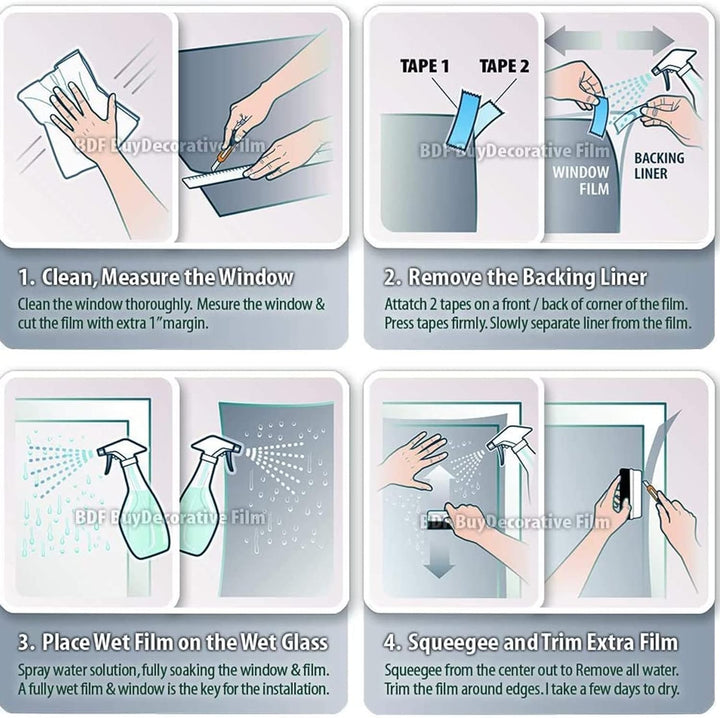 BDF BuyDecorative Film

1. Clean, Measure the Window
Clean the window thoroughly. Mesure the window & cut the film with extra 1"margin.

TAPE 1
TAPE 2
BDF BuyDecorative Film
WINDOW FILM
BACKING LINER

2. Remove the Backing Liner
Attatch 2 tapes on a front / back of corner of the film. Press tapes firmly. Slowly separate liner from the film.

BDF BuyDecorative Film

3. Place Wet Film on the Wet Glass
Spray water solution, fully soaking the window & film. A fully wet film & window is the key for the installation.

BDF BuyDecorative Film

4. Squeegee and Trim Extra Film
Squeegee from the center out to Remove all water. Trim the film around edges. I take a few days to dry.