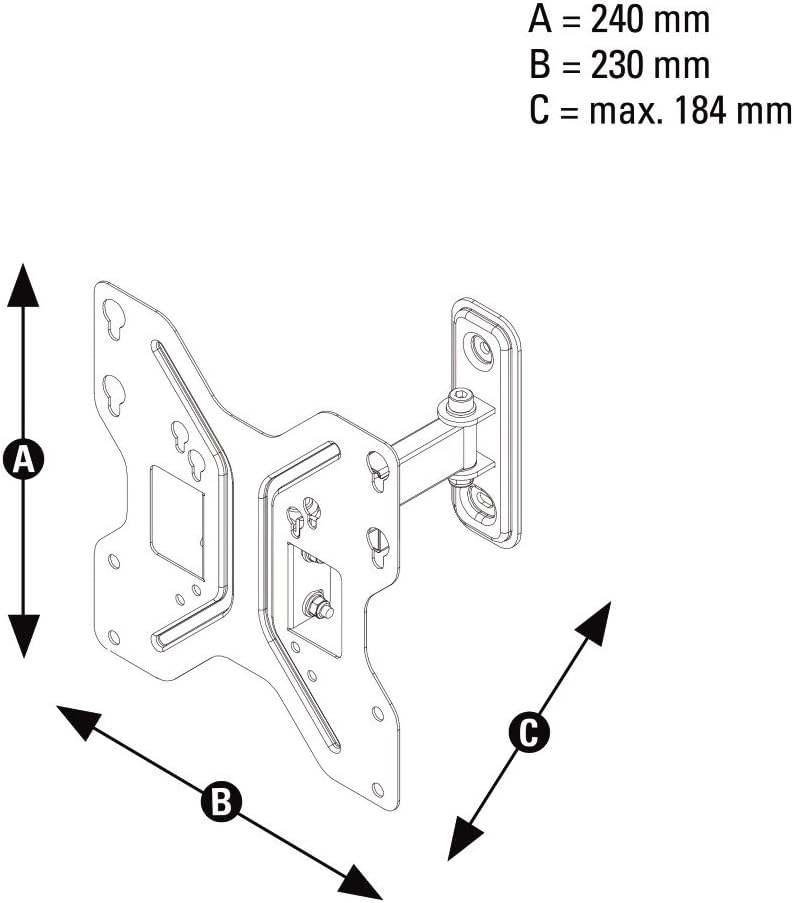 A = 240 mm
B = 230 mm
C = max. 184 mm

A

B

C